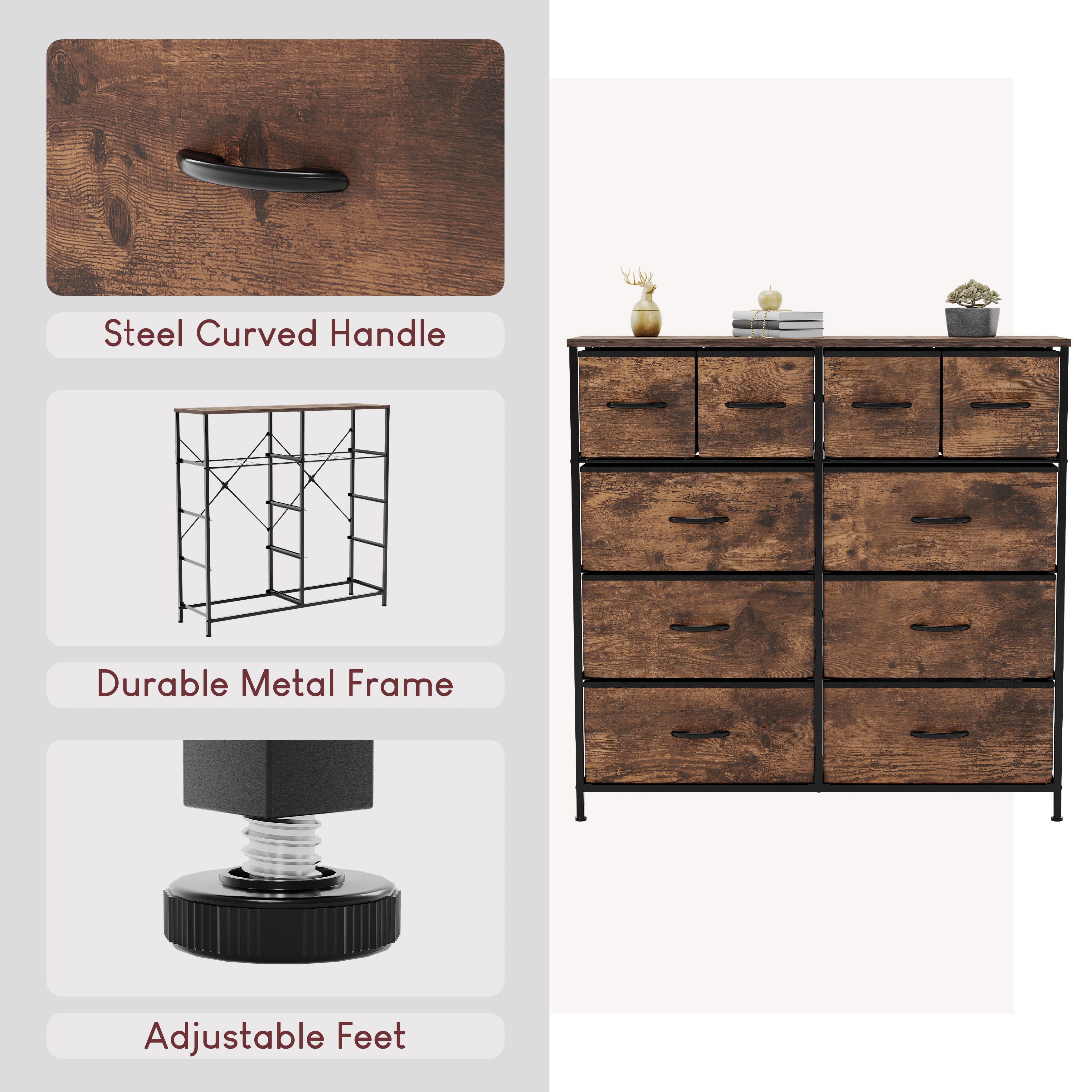 Steel Curved Handle

Durable Metal Frame

Adjustable Feet