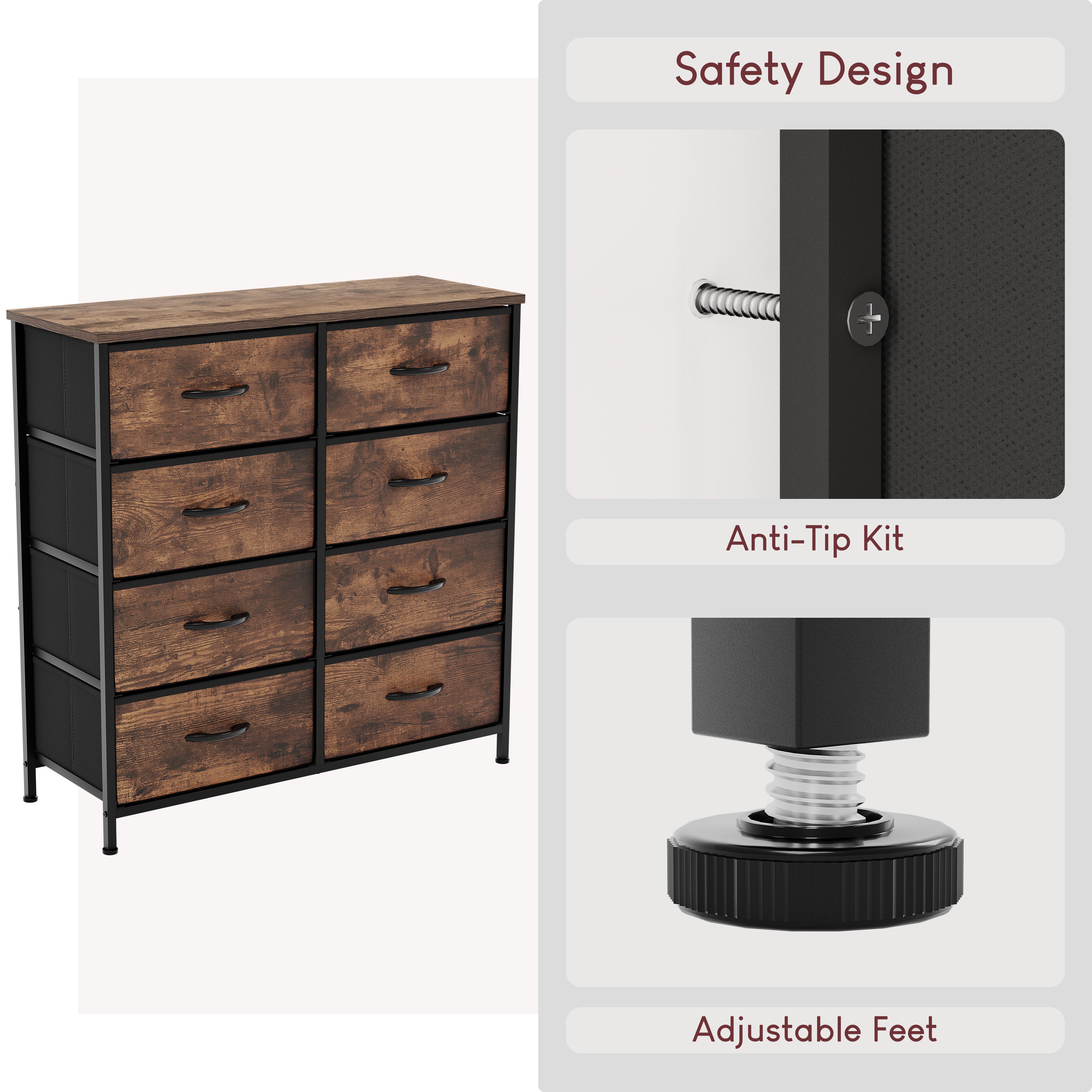 Safety Design

Anti-Tip Kit

Adjustable Feet