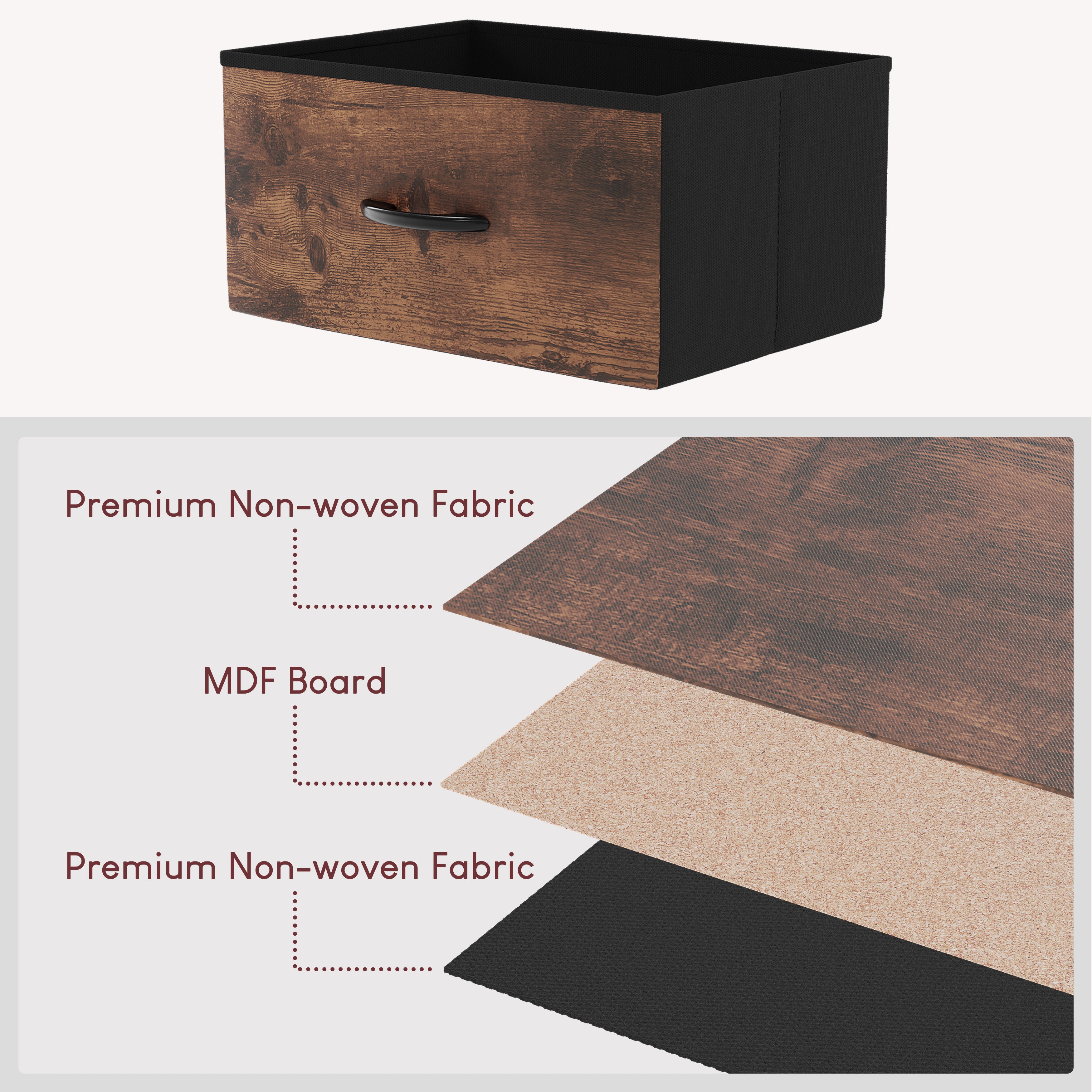 Premium Non-woven Fabric

MDF Board

Premium Non-woven Fabric