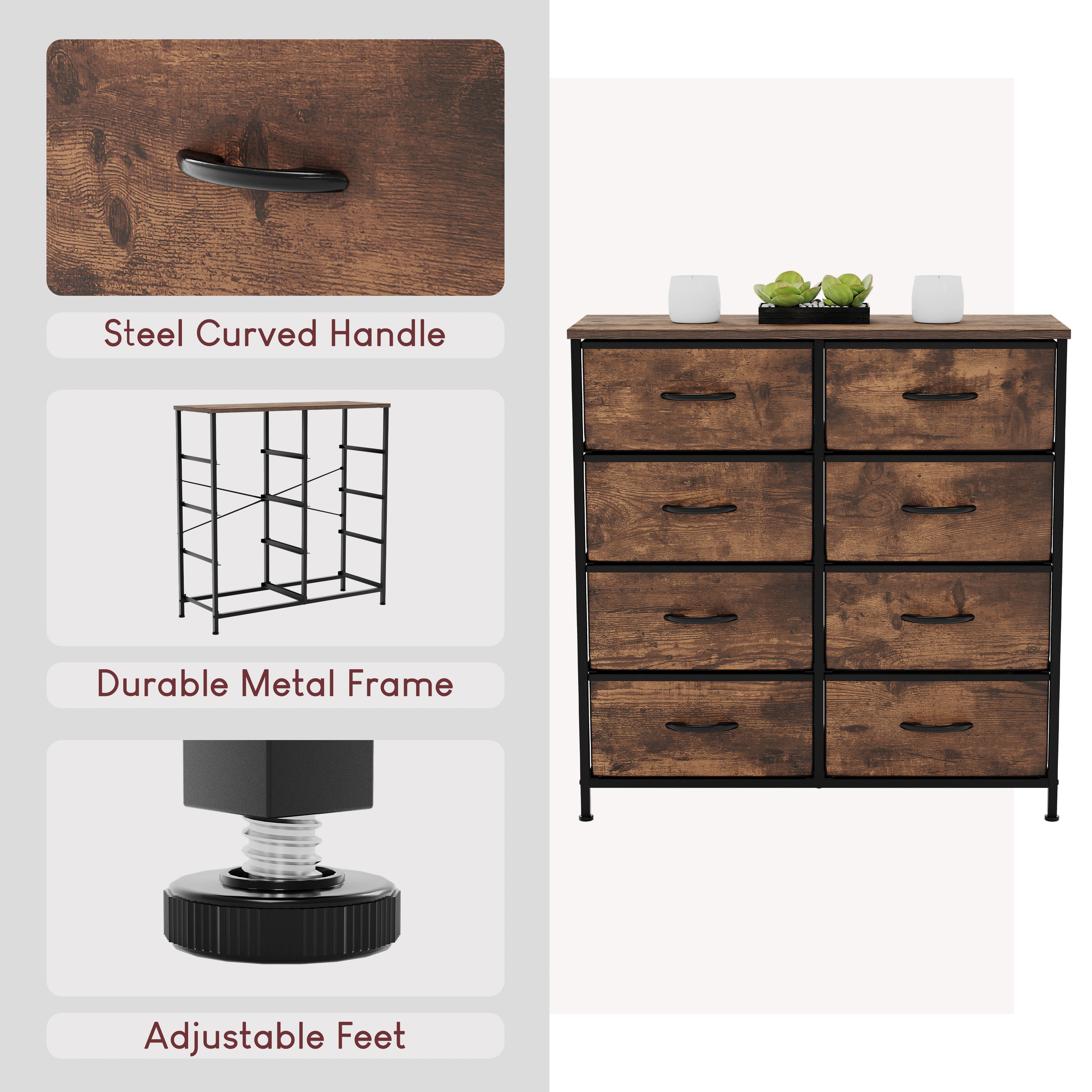 Steel Curved Handle

Durable Metal Frame

Adjustable Feet