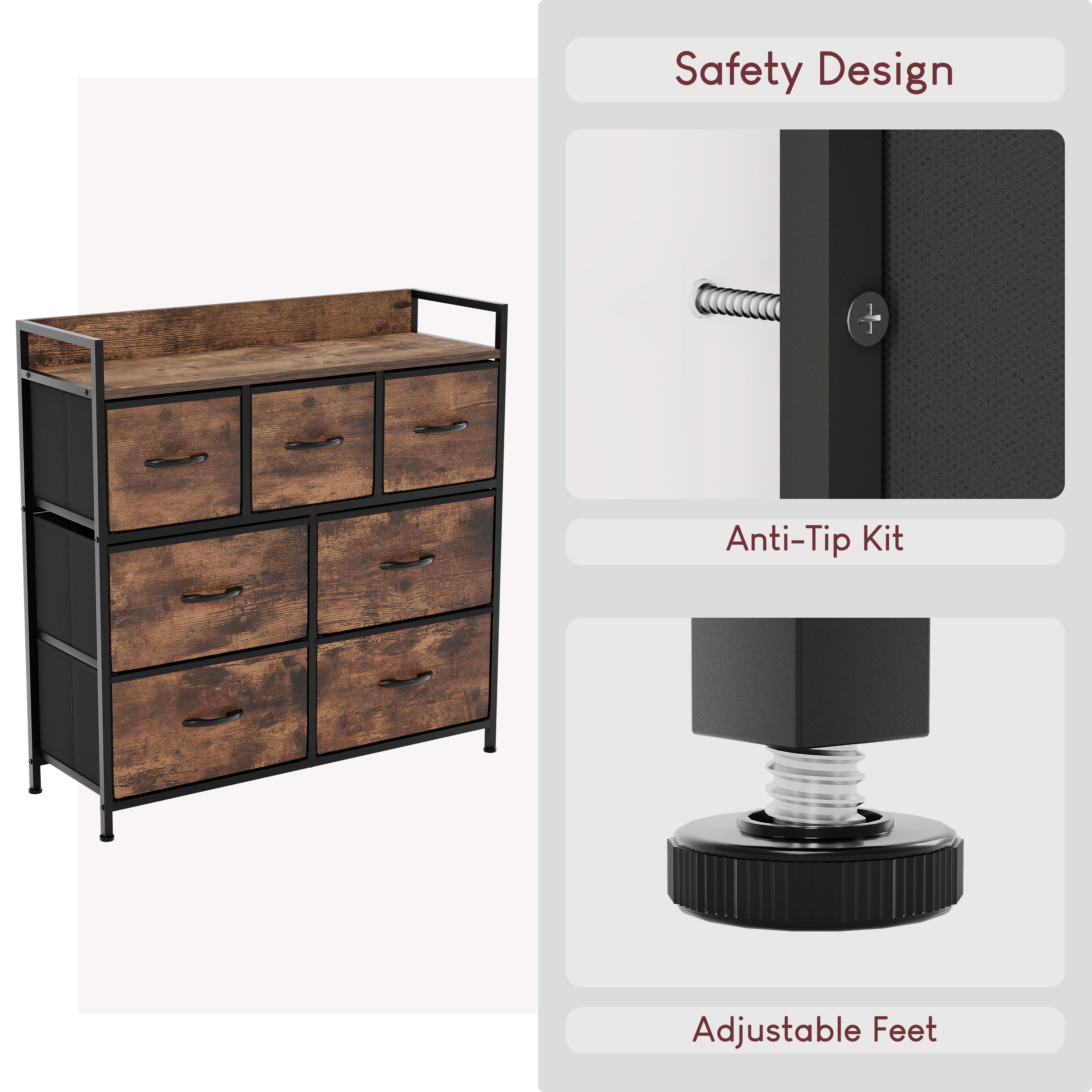 Safety Design

Anti-Tip Kit

Adjustable Feet