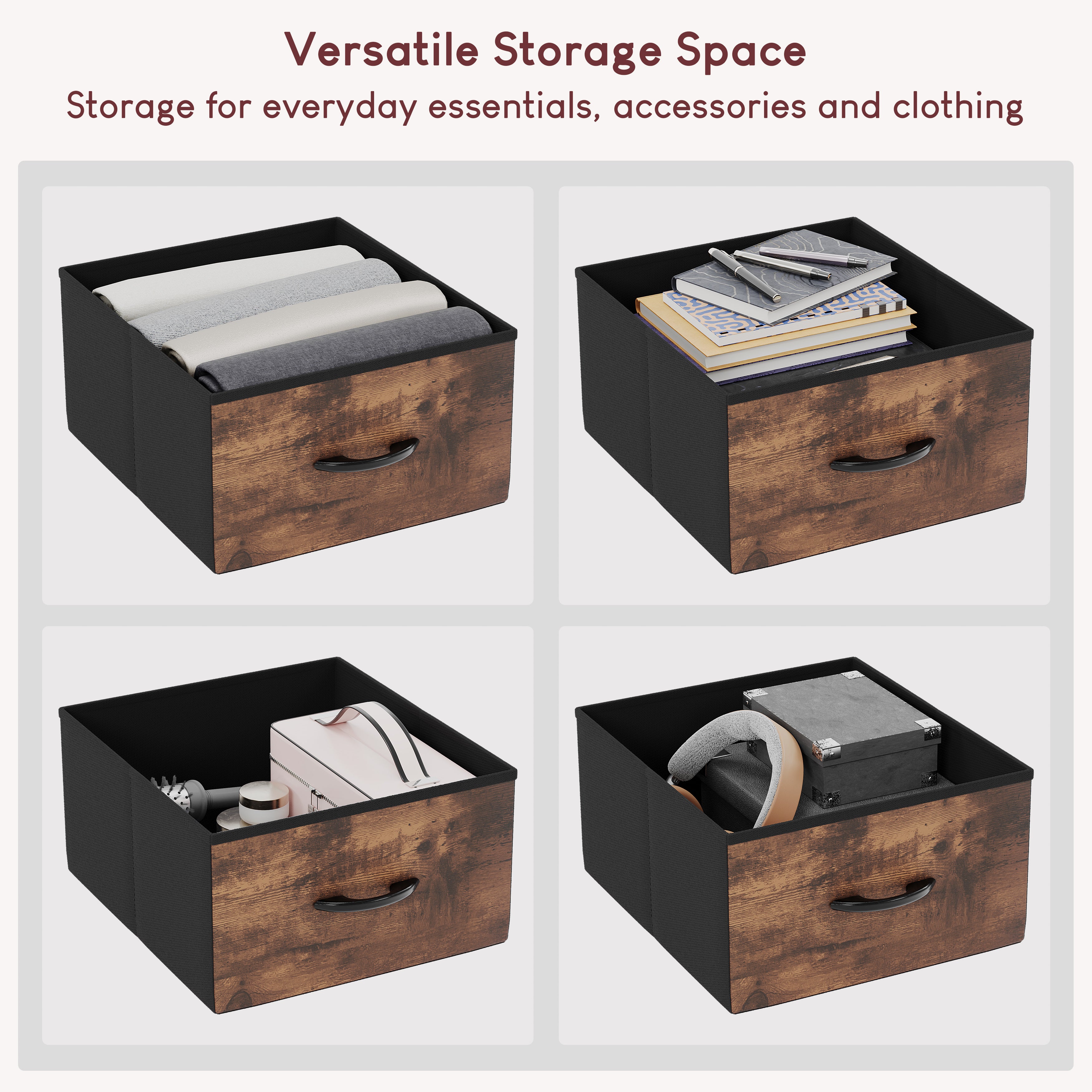 Versatile Storage Space

Storage for everyday essentials, accessories and clothing