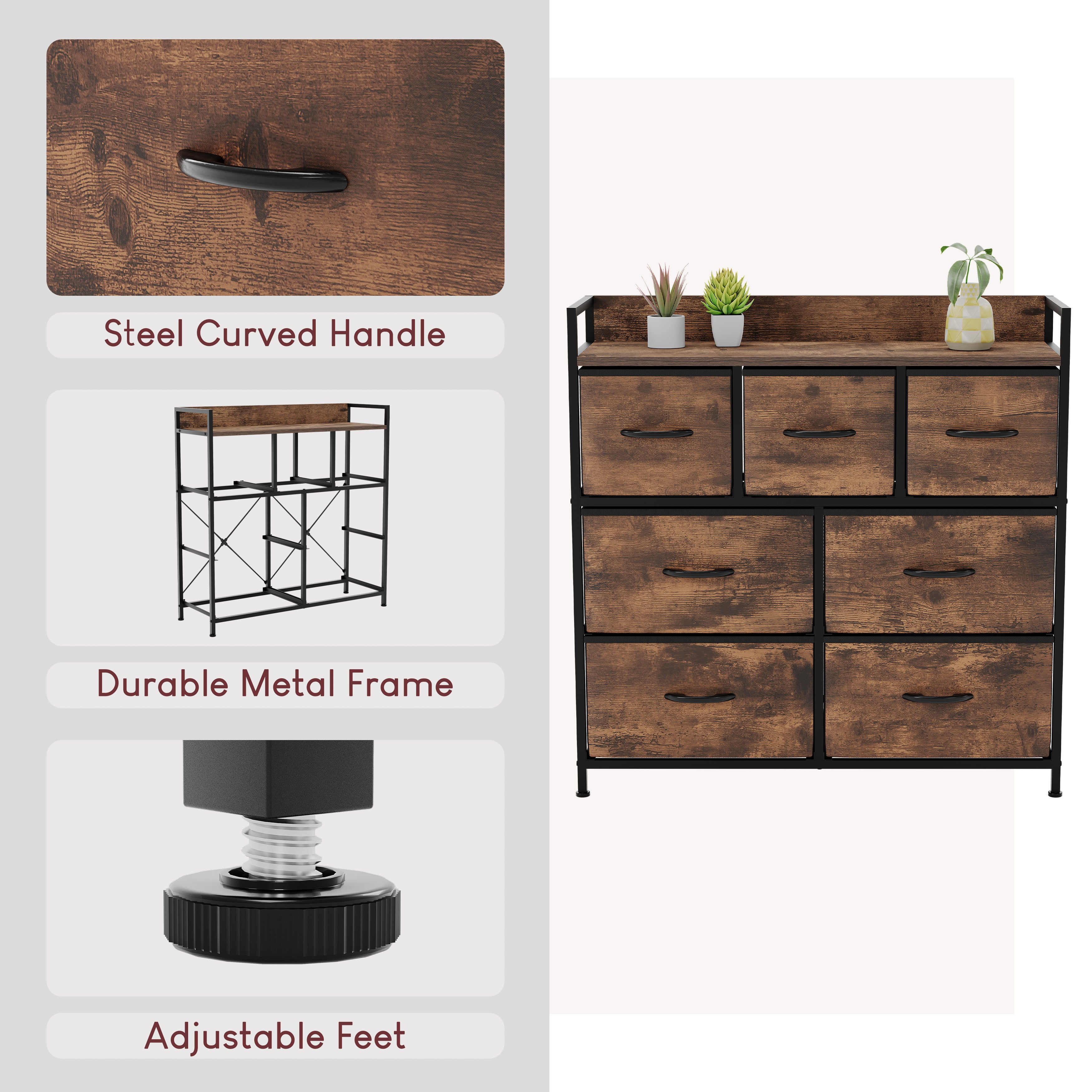 Steel Curved Handle

Durable Metal Frame

Adjustable Feet