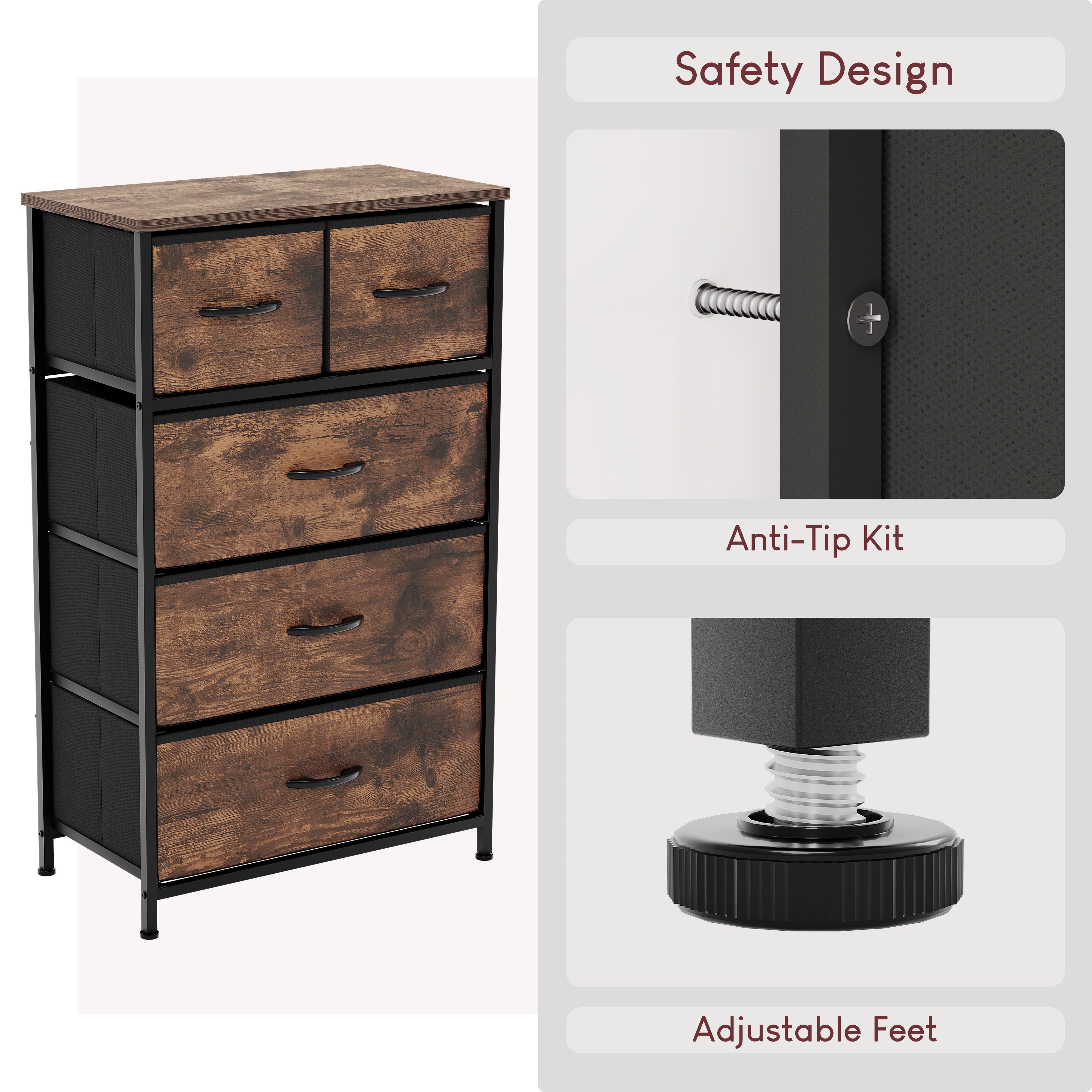 Safety Design

Anti-Tip Kit

Adjustable Feet