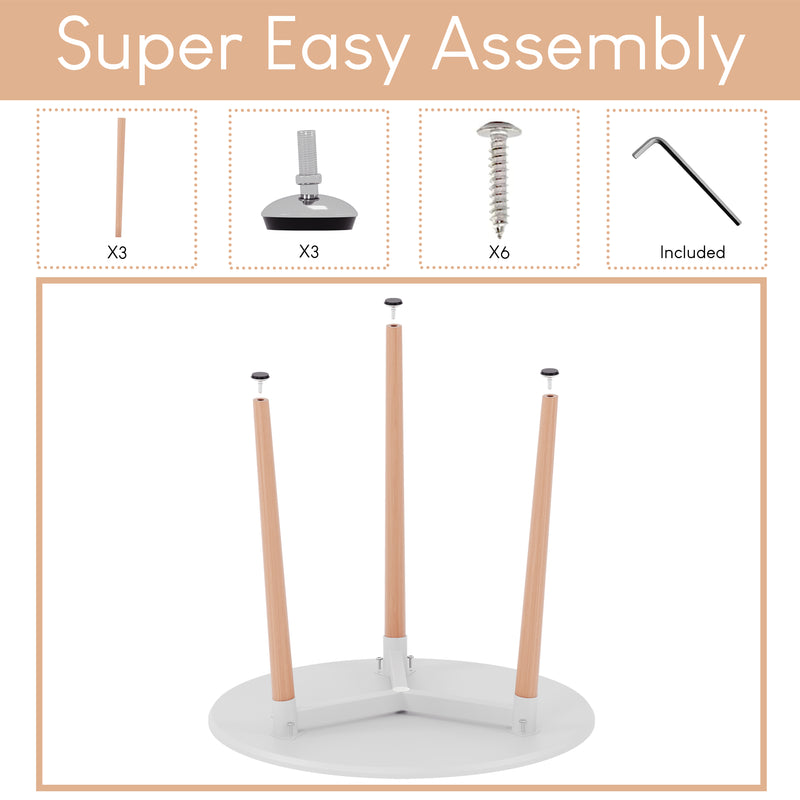 Super Easy Assembly

X3

X3

X6

Included