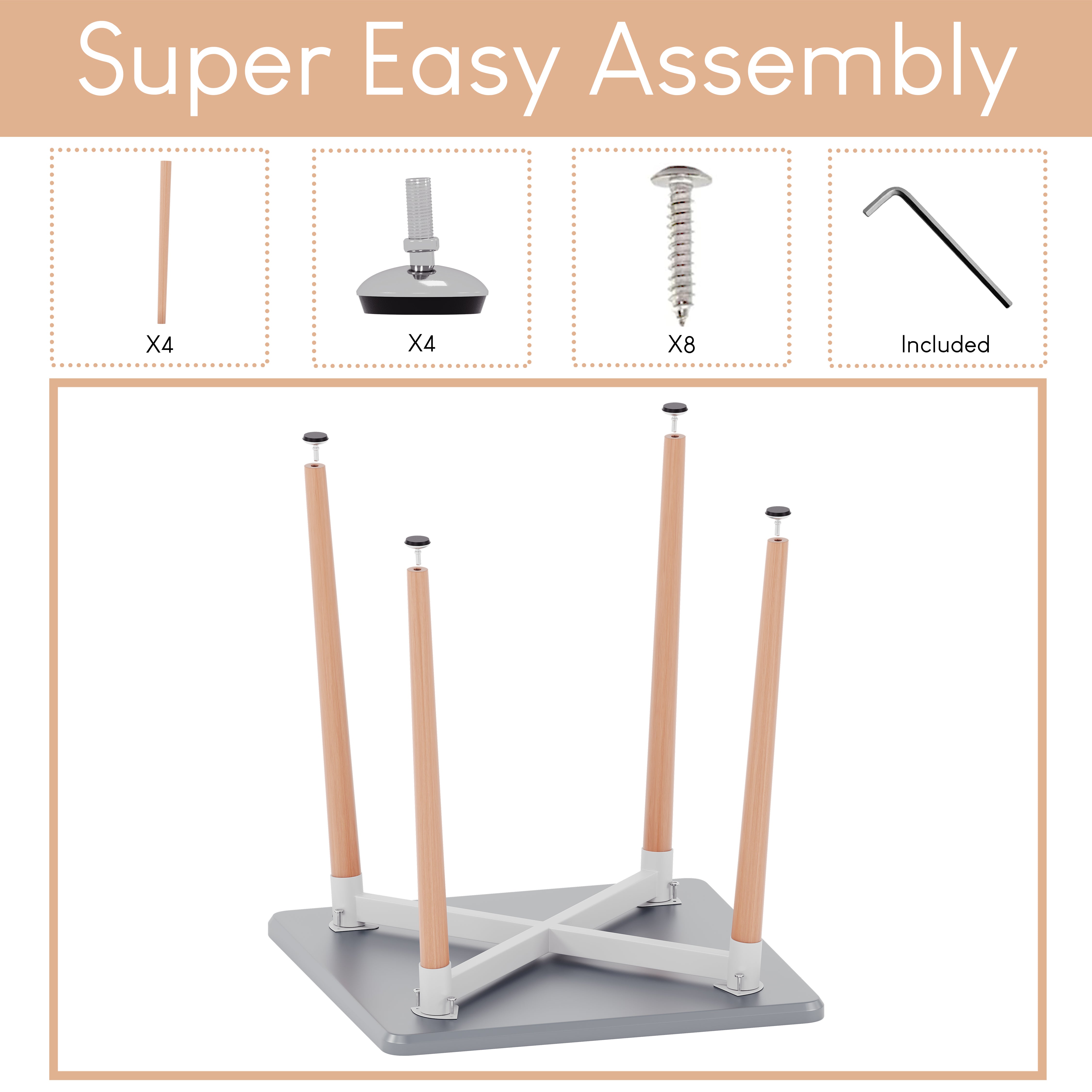 Super Easy Assembly

X4

X4

X8

Included