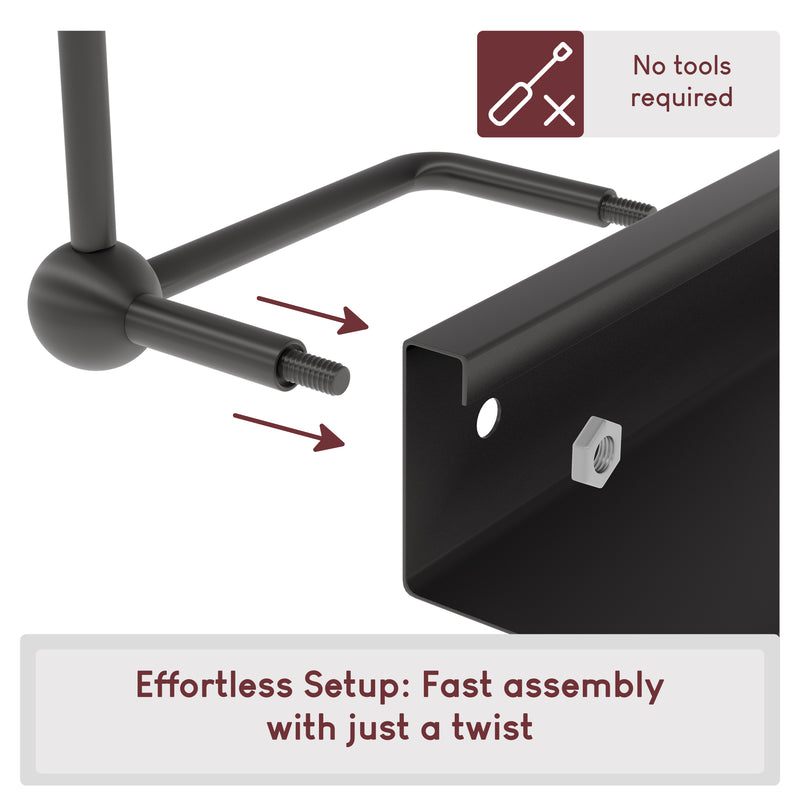 No tools required

Effortless Setup: Fast assembly with just a twist