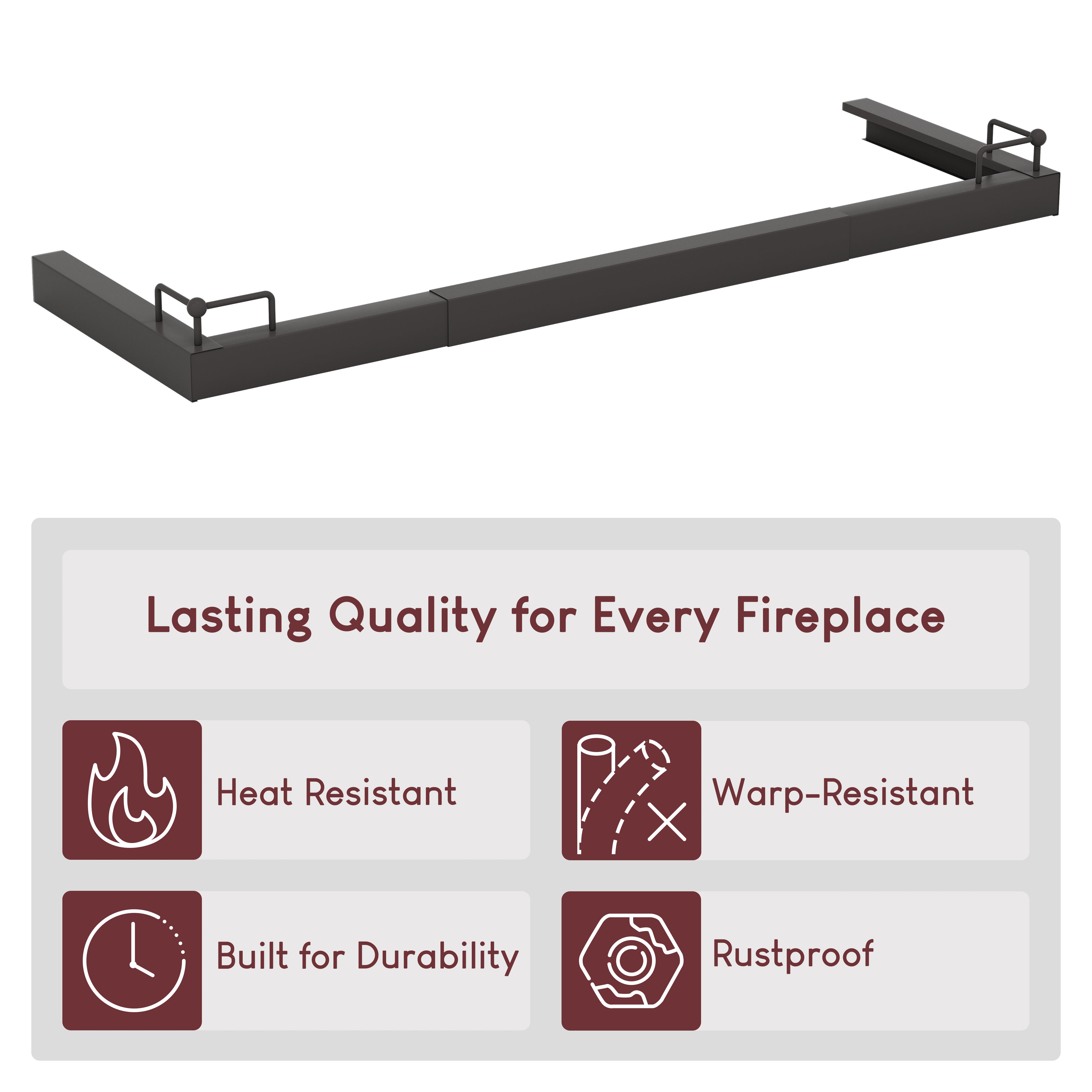 Lasting Quality for Every Fireplace

Heat Resistant

Warp-Resistant

Built for Durability

Rustproof