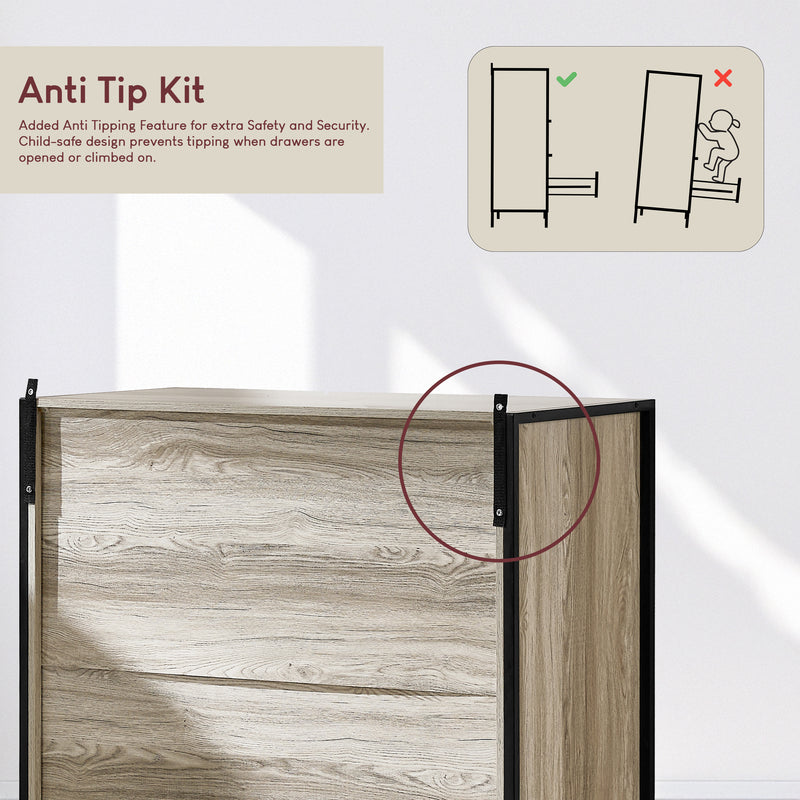 Anti Tip Kit

Added Anti Tipping Feature for extra Safety and Security. Child-safe design prevents tipping when drawers are opened or climbed on.