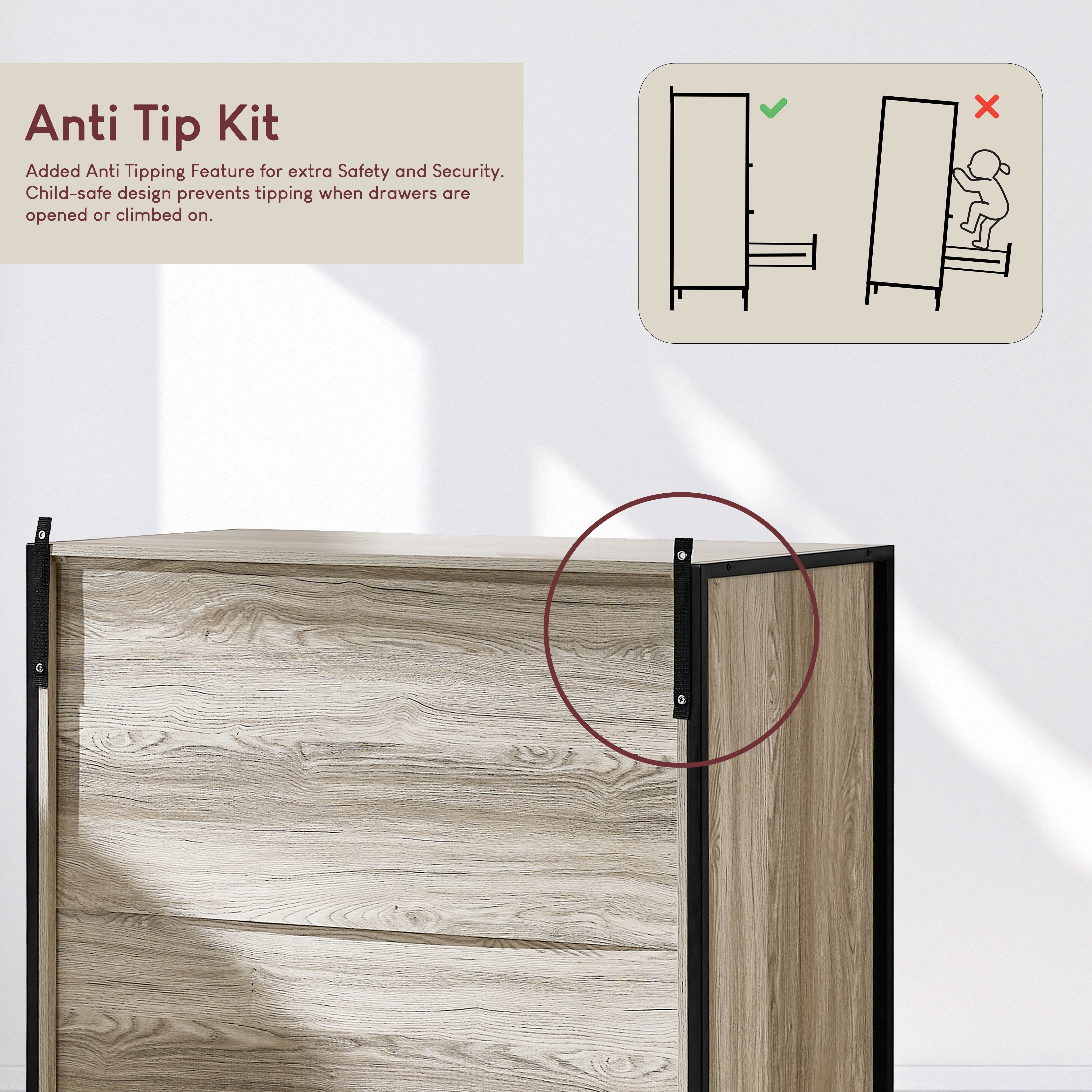 Anti Tip Kit

Added Anti Tipping Feature for extra Safety and Security. Child-safe design prevents tipping when drawers are opened or climbed on.