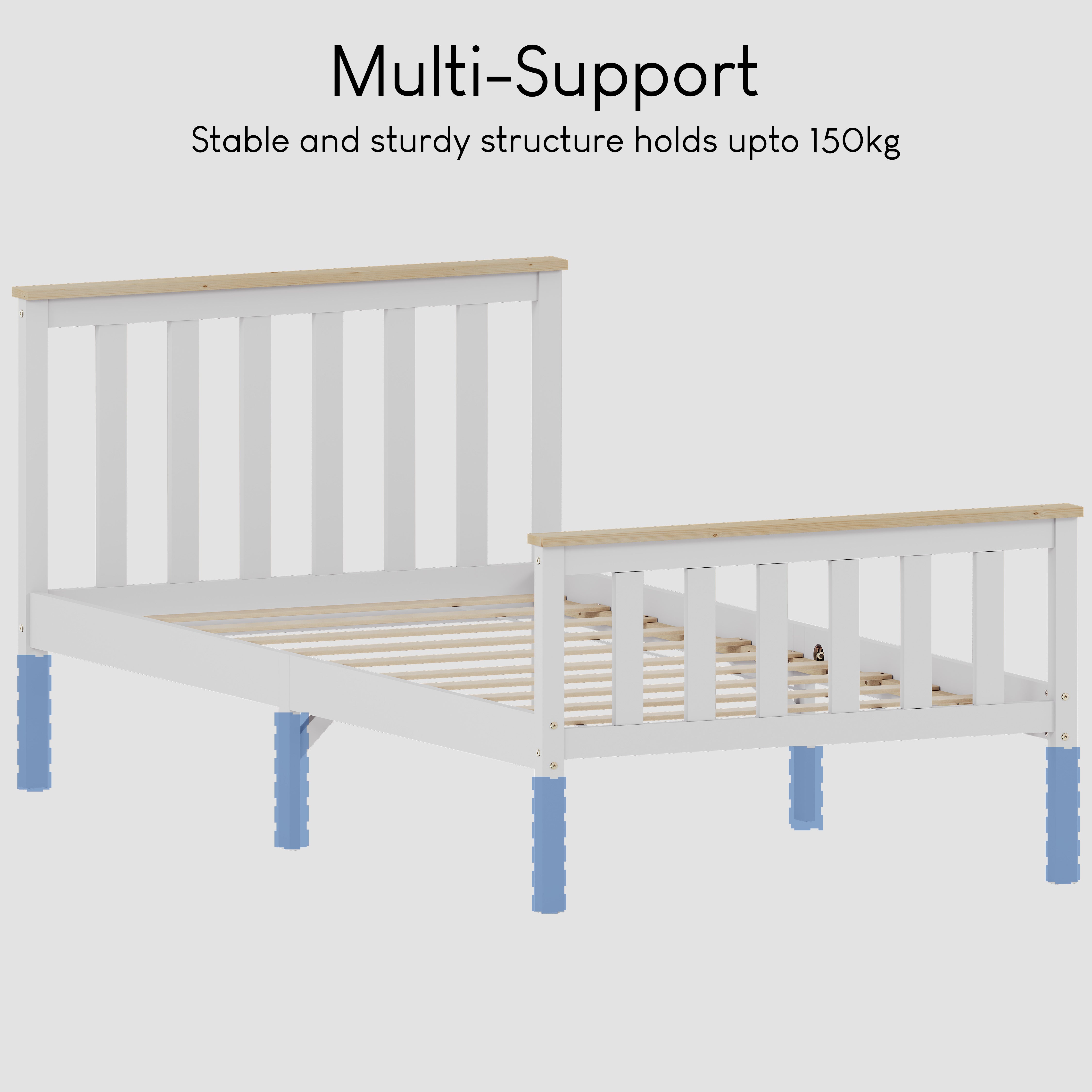 Multi-Support

Stable and sturdy structure holds upto 150kg