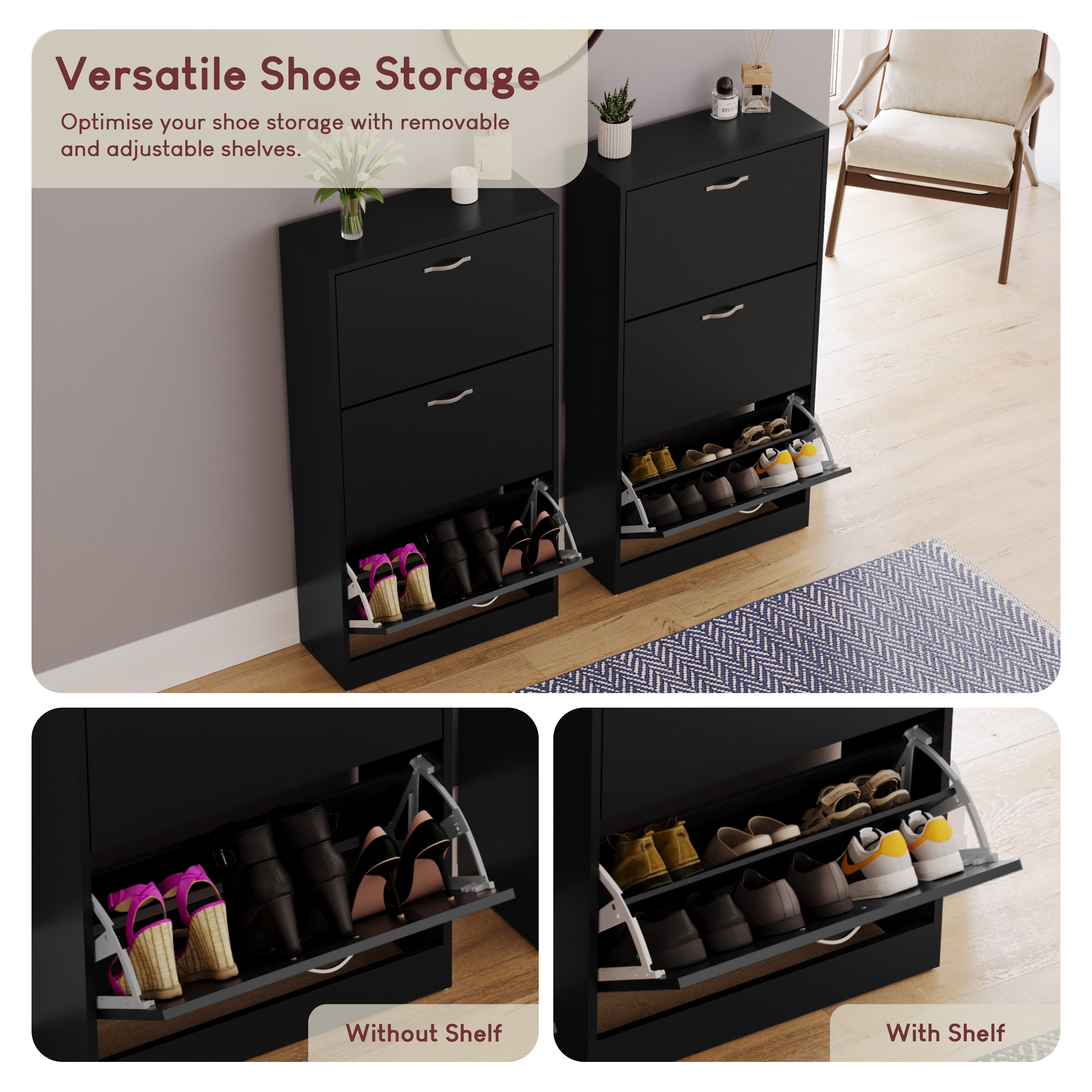 Versatile Shoe Storage

Optimise your shoe storage with removable and adjustable shelves.

Without Shelf

With Shelf