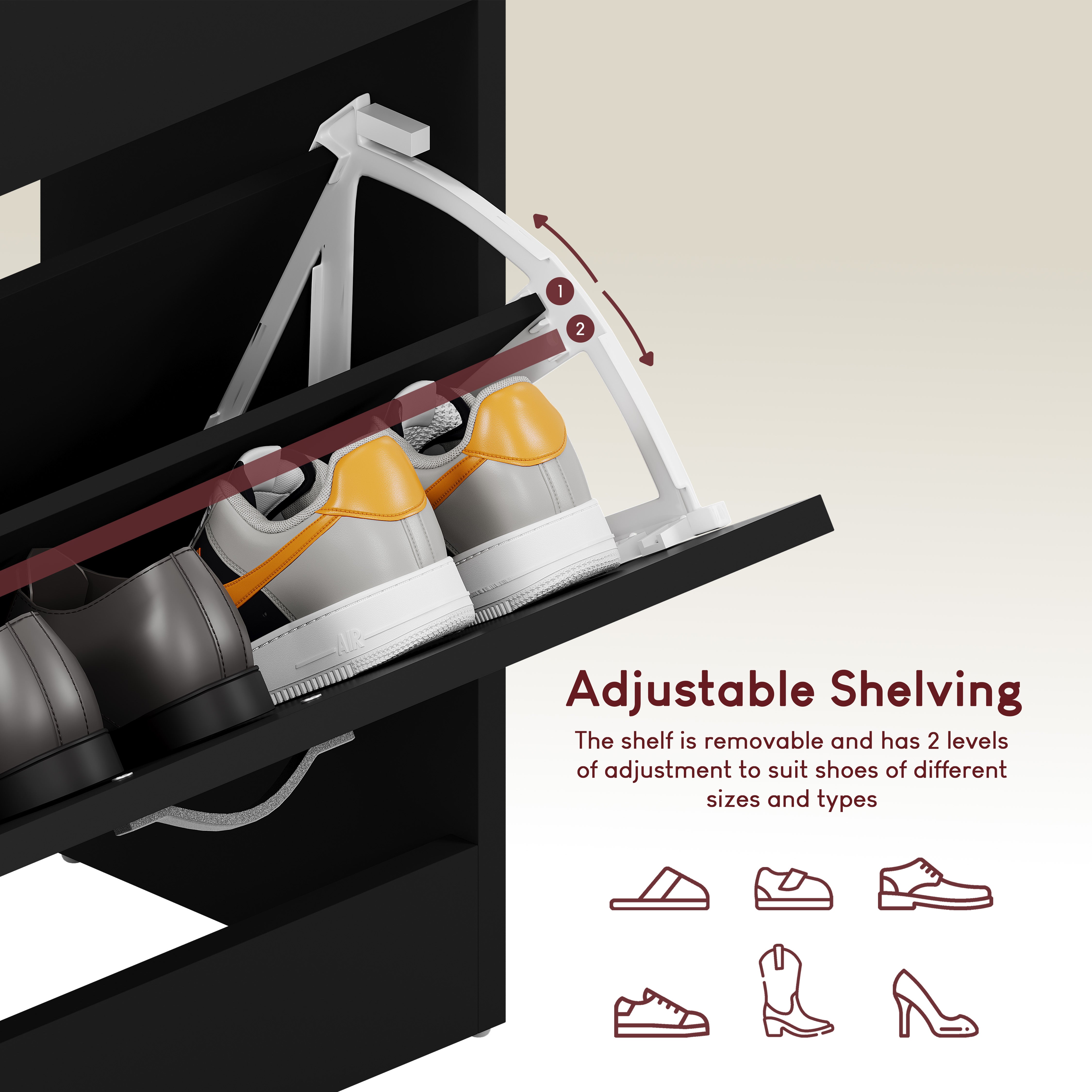 1

2

AIR

Adjustable Shelving

The shelf is removable and has 2 levels of adjustment to suit shoes of different sizes and types