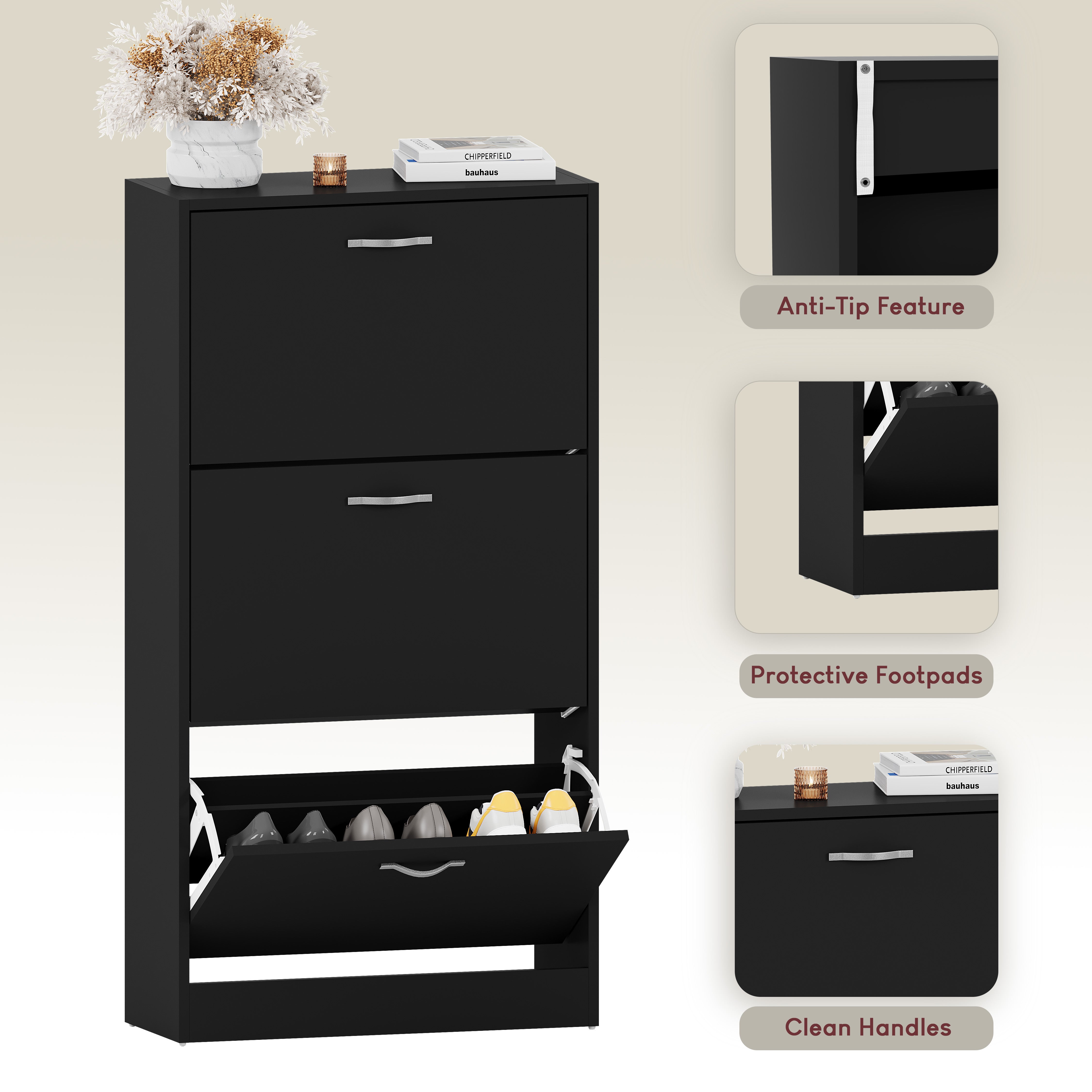 CHIPPERFIELD
bauhaus

Anti-Tip Feature

Protective Footpads

CHIPPERFIELD
bauhaus

Clean Handles