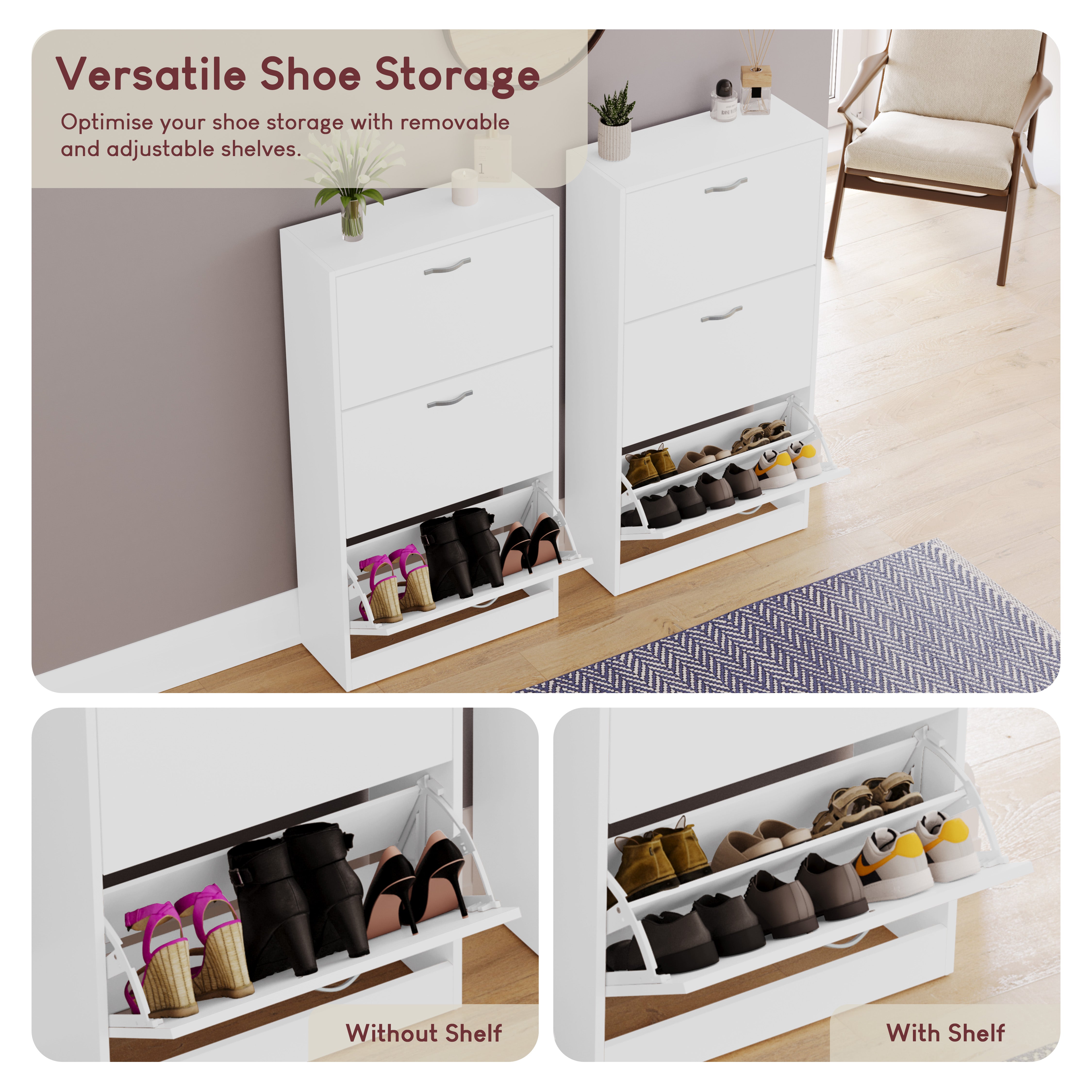 Versatile Shoe Storage

Optimise your shoe storage with removable and adjustable shelves.

Without Shelf

With Shelf