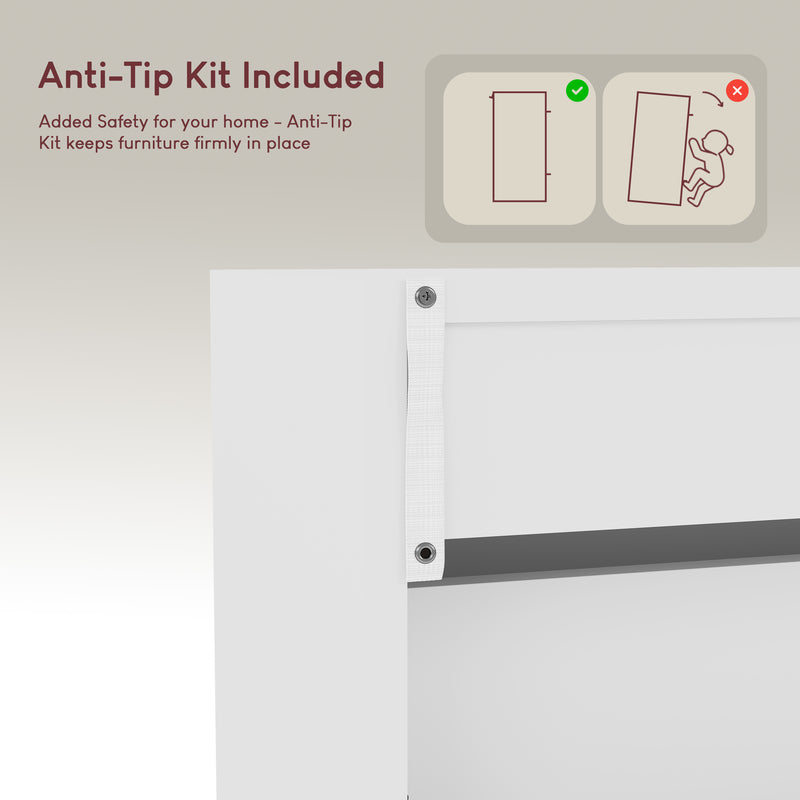 Anti-Tip Kit Included

Added Safety for your home - Anti-Tip Kit keeps furniture firmly in place