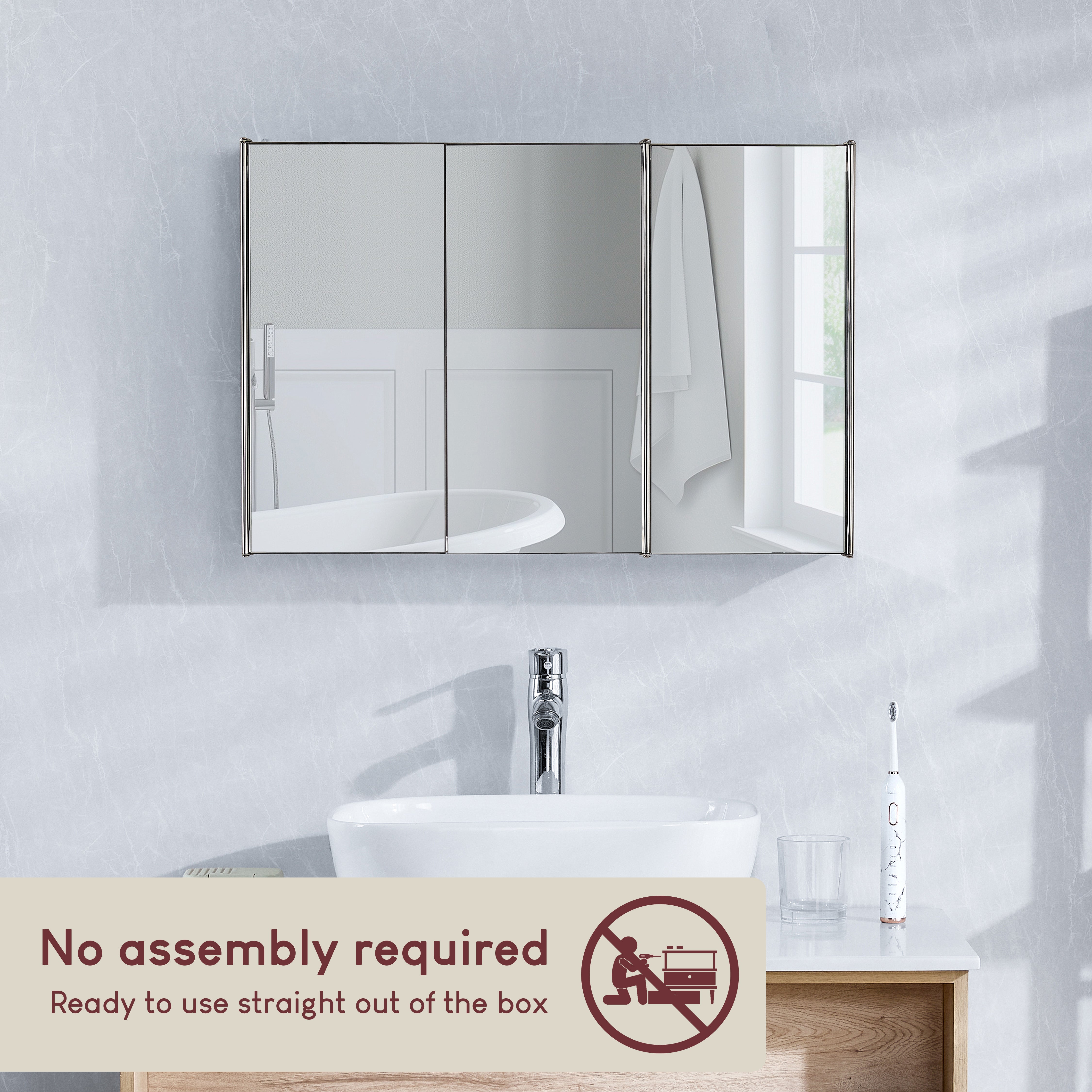 No assembly required
Ready to use straight out of the box