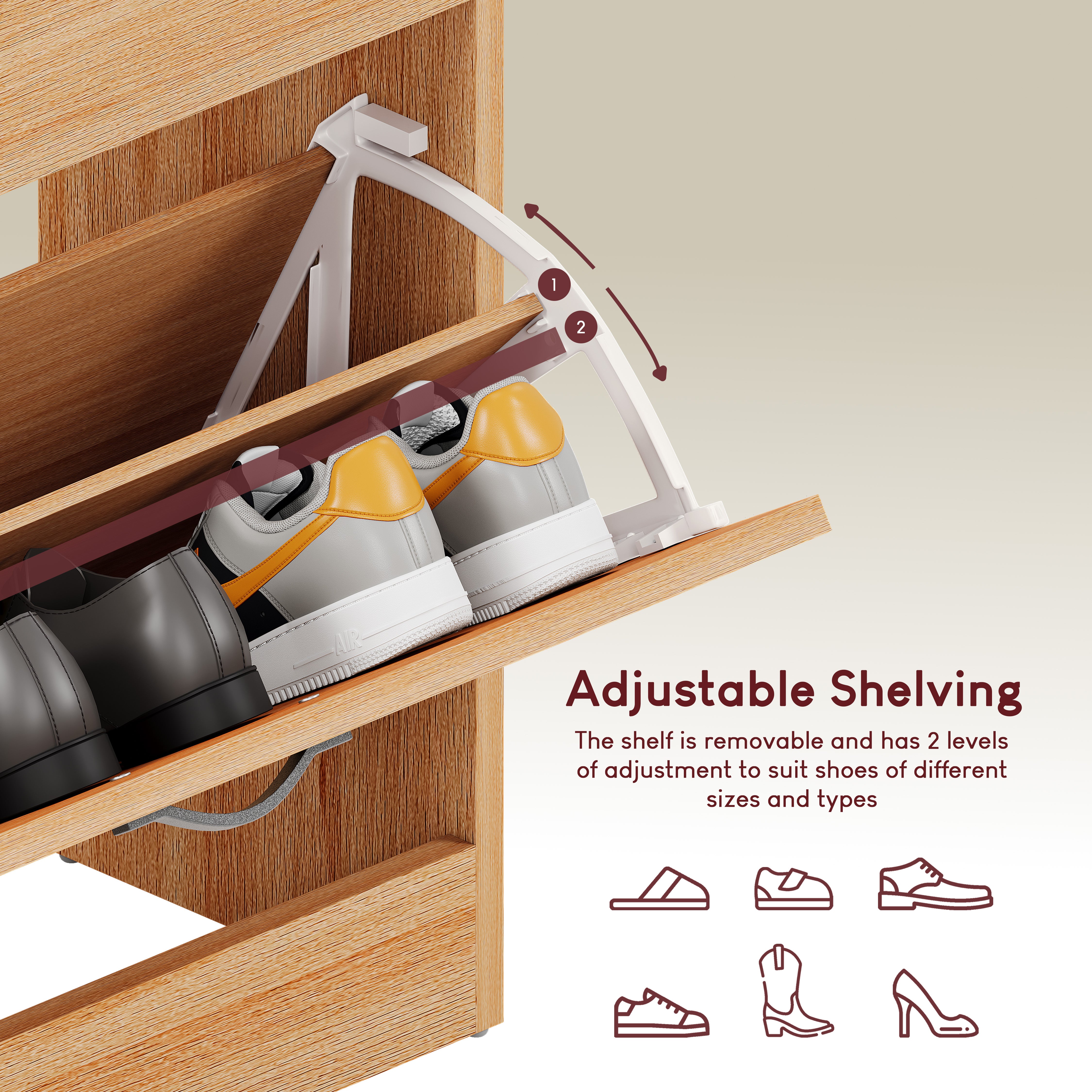 1

2

AIR

Adjustable Shelving

The shelf is removable and has 2 levels of adjustment to suit shoes of different sizes and types