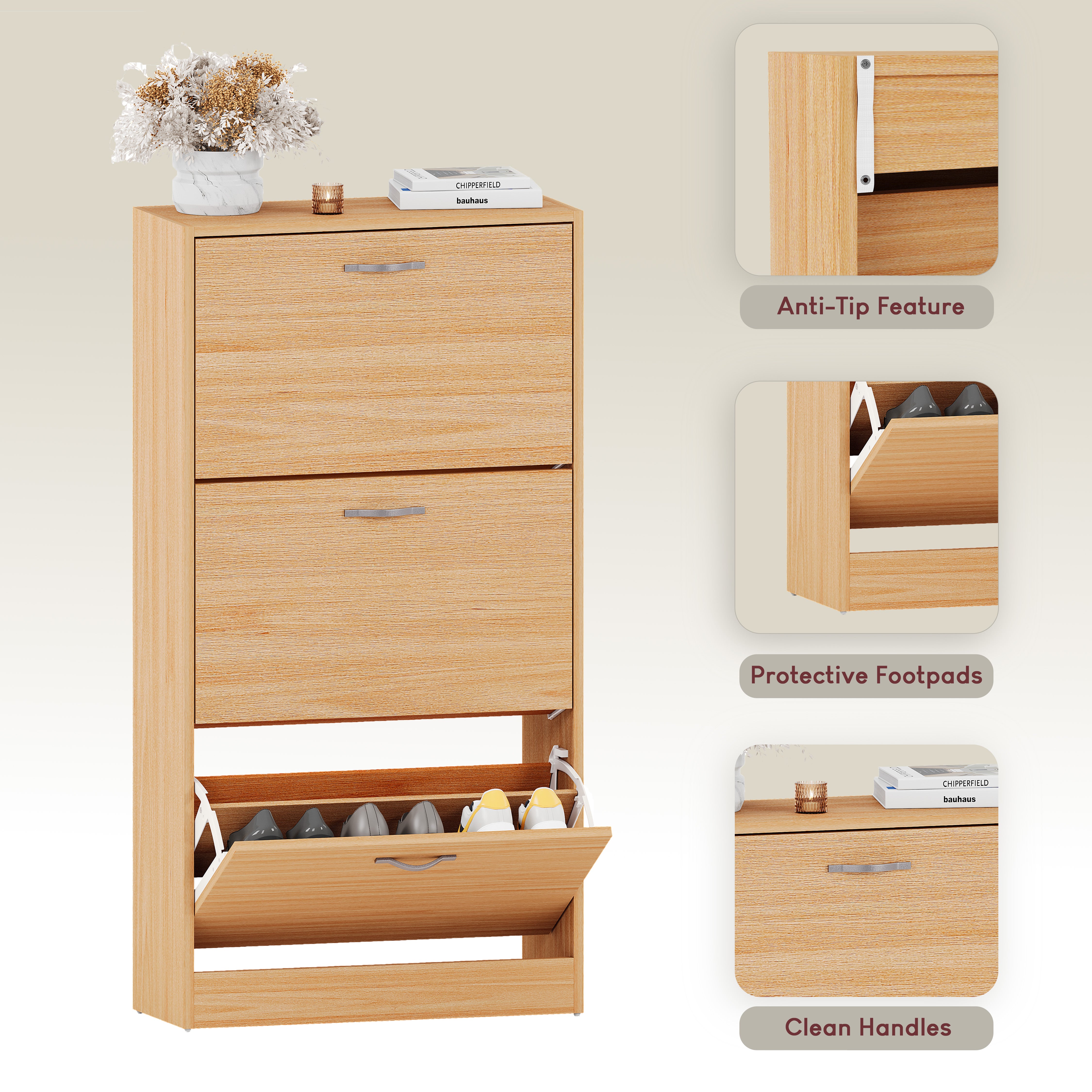 CHIPPERFIELD
bauhaus

Anti-Tip Feature

Protective Footpads

CHIPPERFIELD
bauhaus

Clean Handles