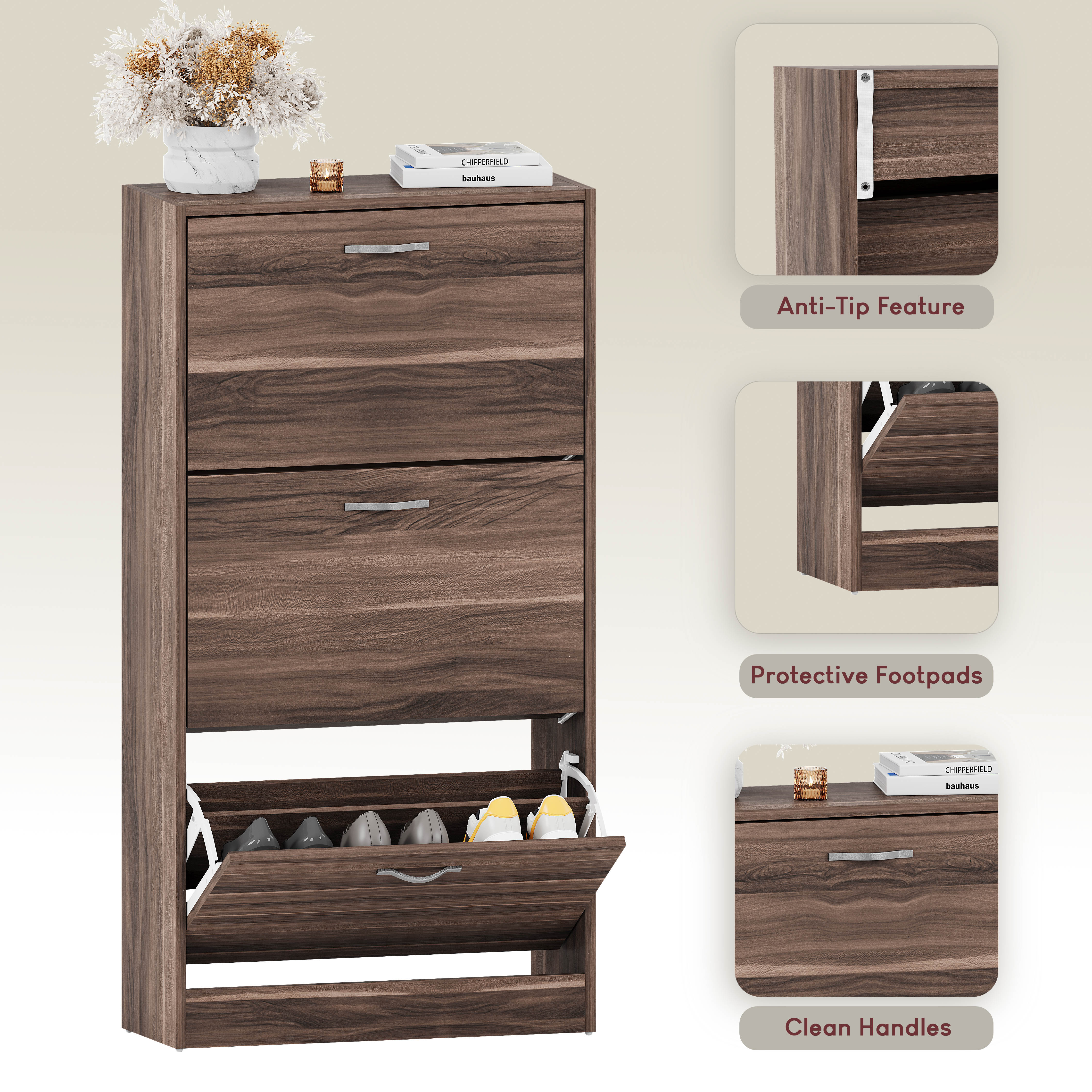 CHIPPERFIELD
bauhaus

Anti-Tip Feature

Protective Footpads

CHIPPERFIELD
bauhaus

Clean Handles