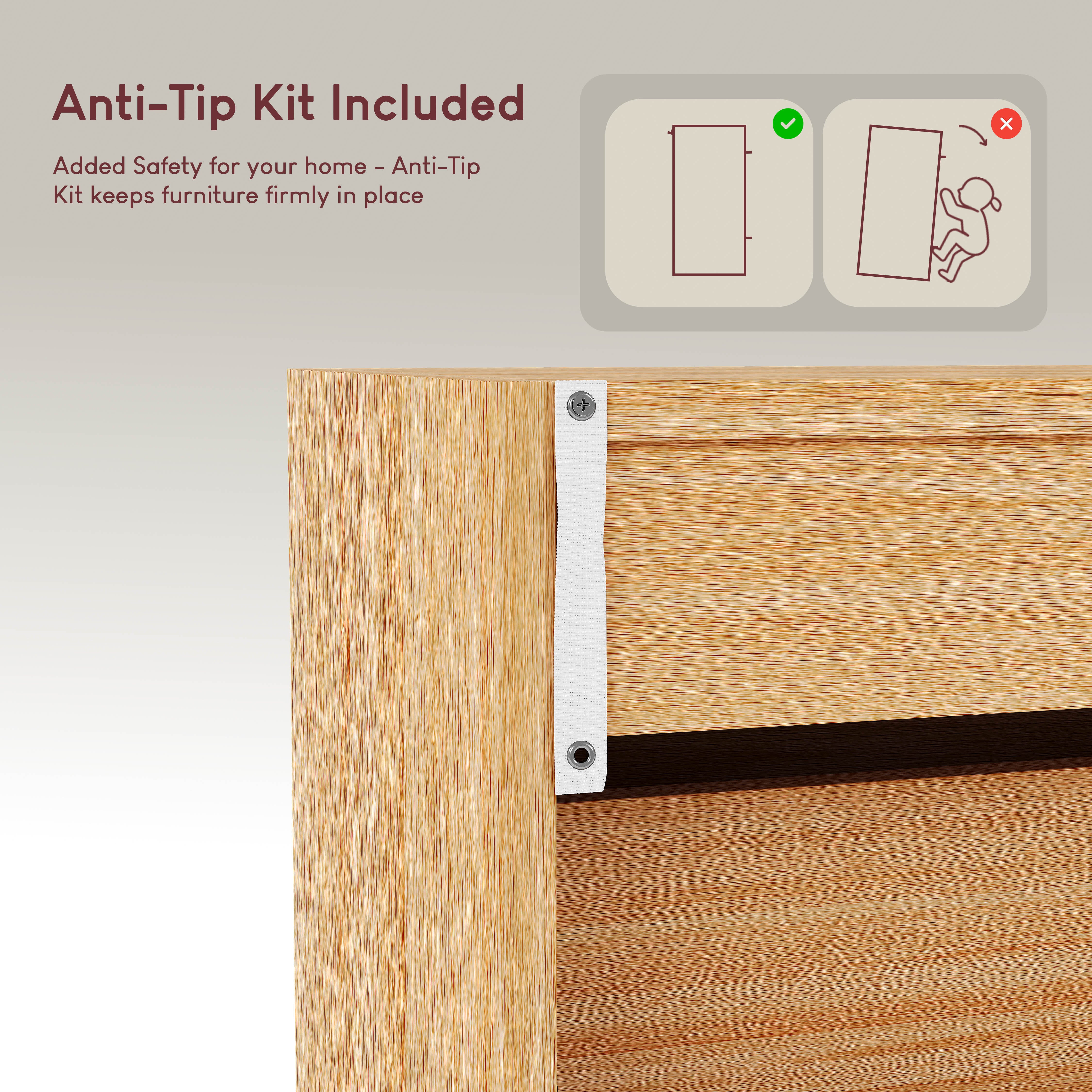 Anti-Tip Kit Included

Added Safety for your home - Anti-Tip Kit keeps furniture firmly in place