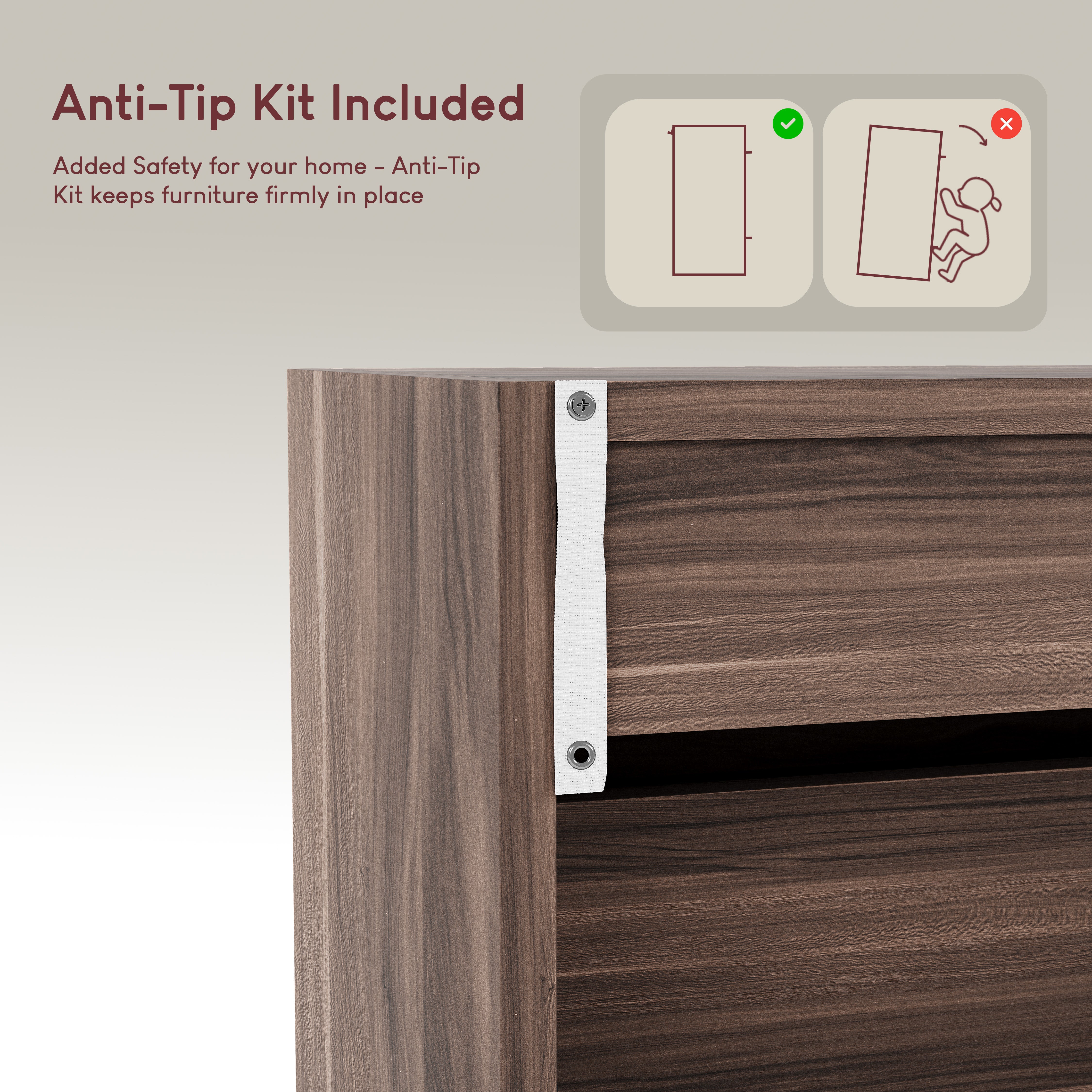 Anti-Tip Kit Included

Added Safety for your home - Anti-Tip Kit keeps furniture firmly in place