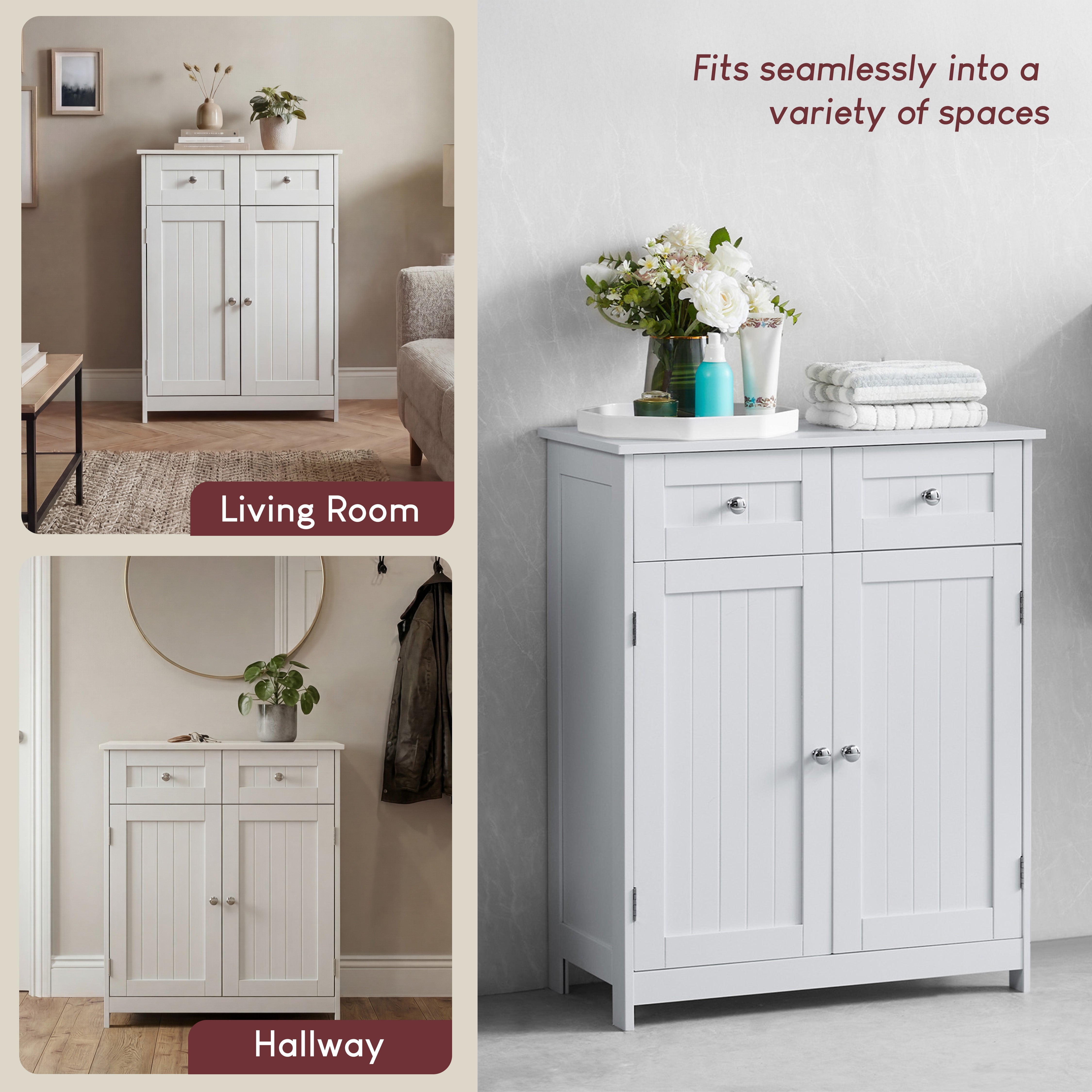 Fits seamlessly into a variety of spaces

Living Room

Hallway