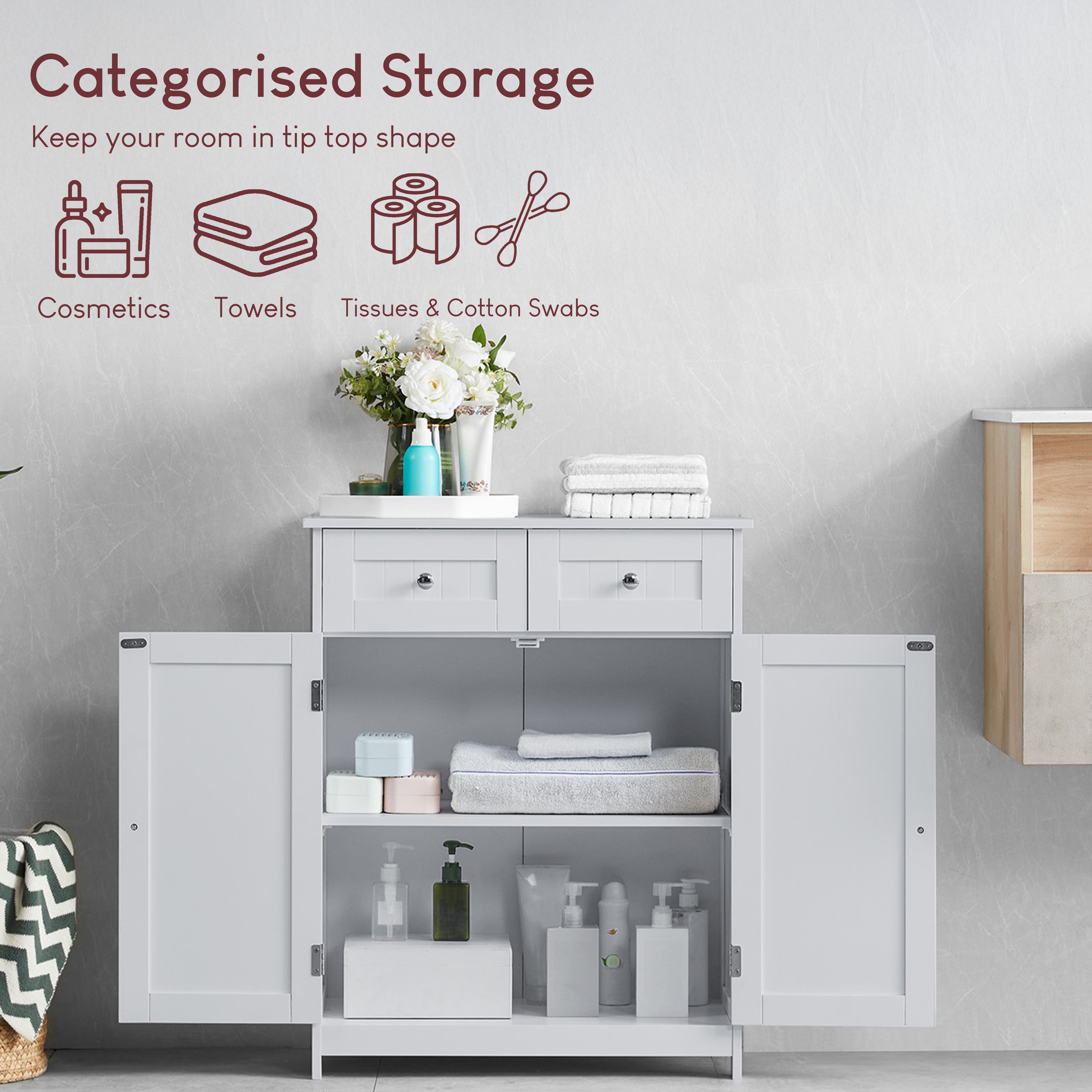 Categorised Storage

Keep your room in tip top shape

Cosmetics

Towels

Tissues & Cotton Swabs