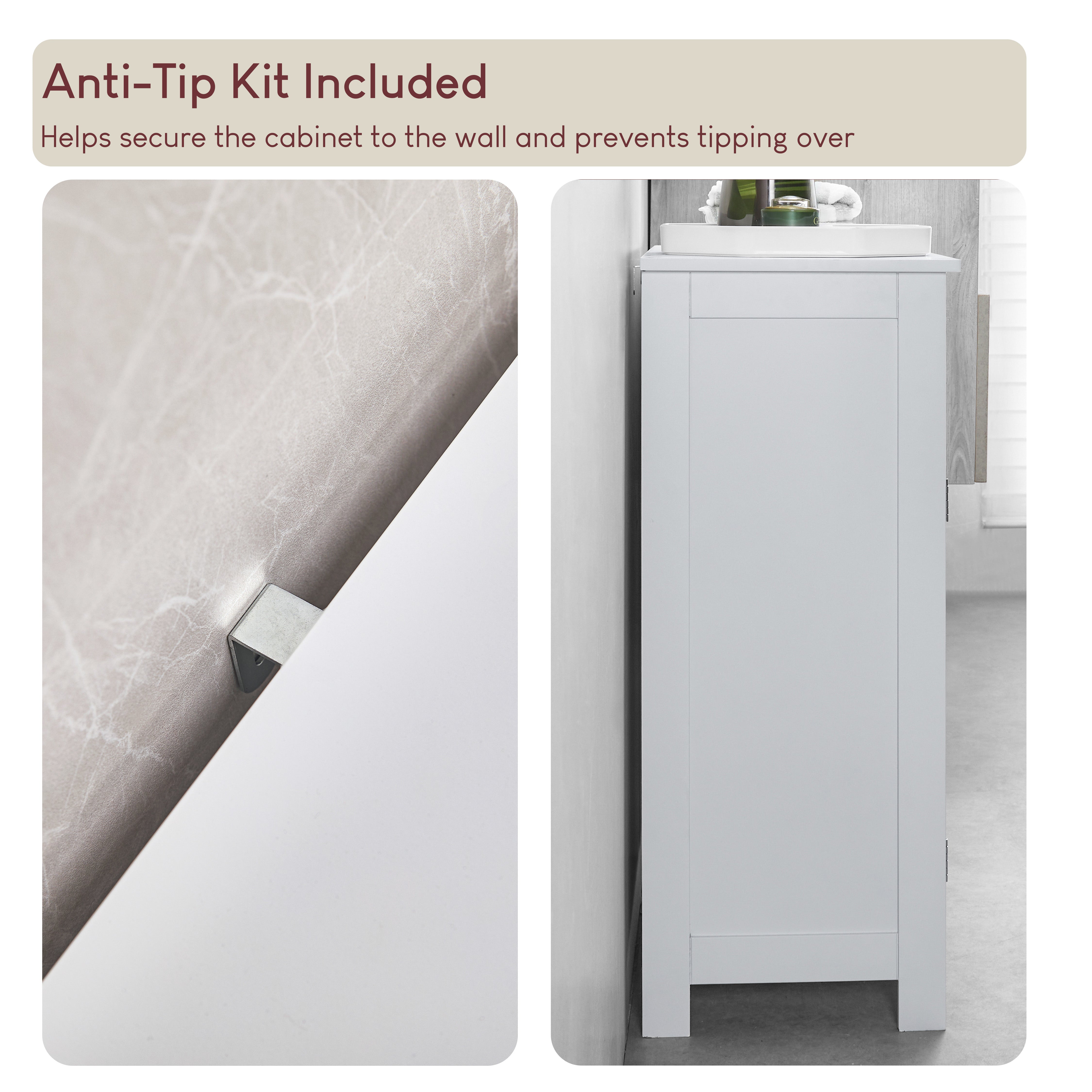 Anti-Tip Kit Included

Helps secure the cabinet to the wall and prevents tipping over