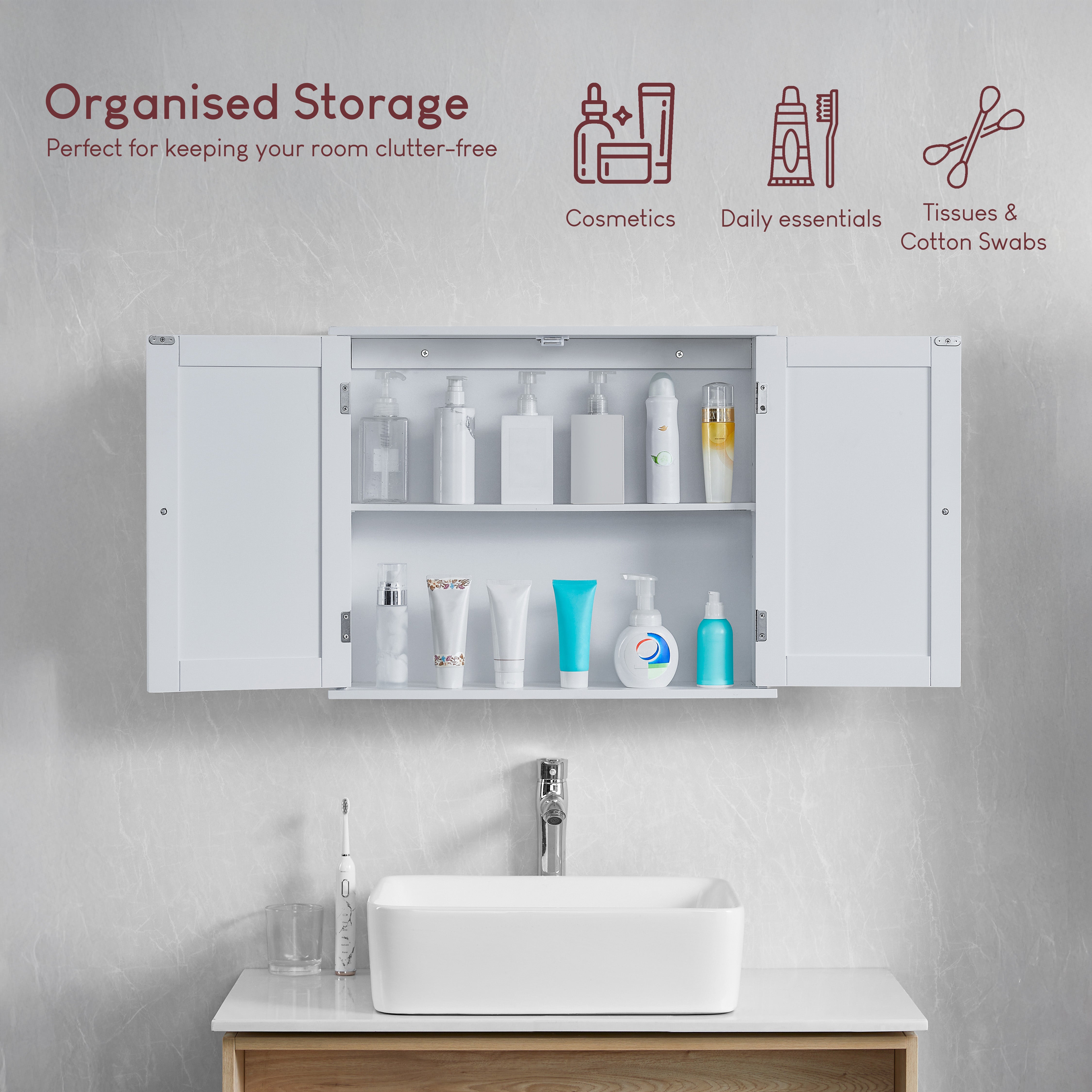 Organised Storage

Perfect for keeping your room clutter-free

Cosmetics

Daily essentials

Tissues & Cotton Swabs