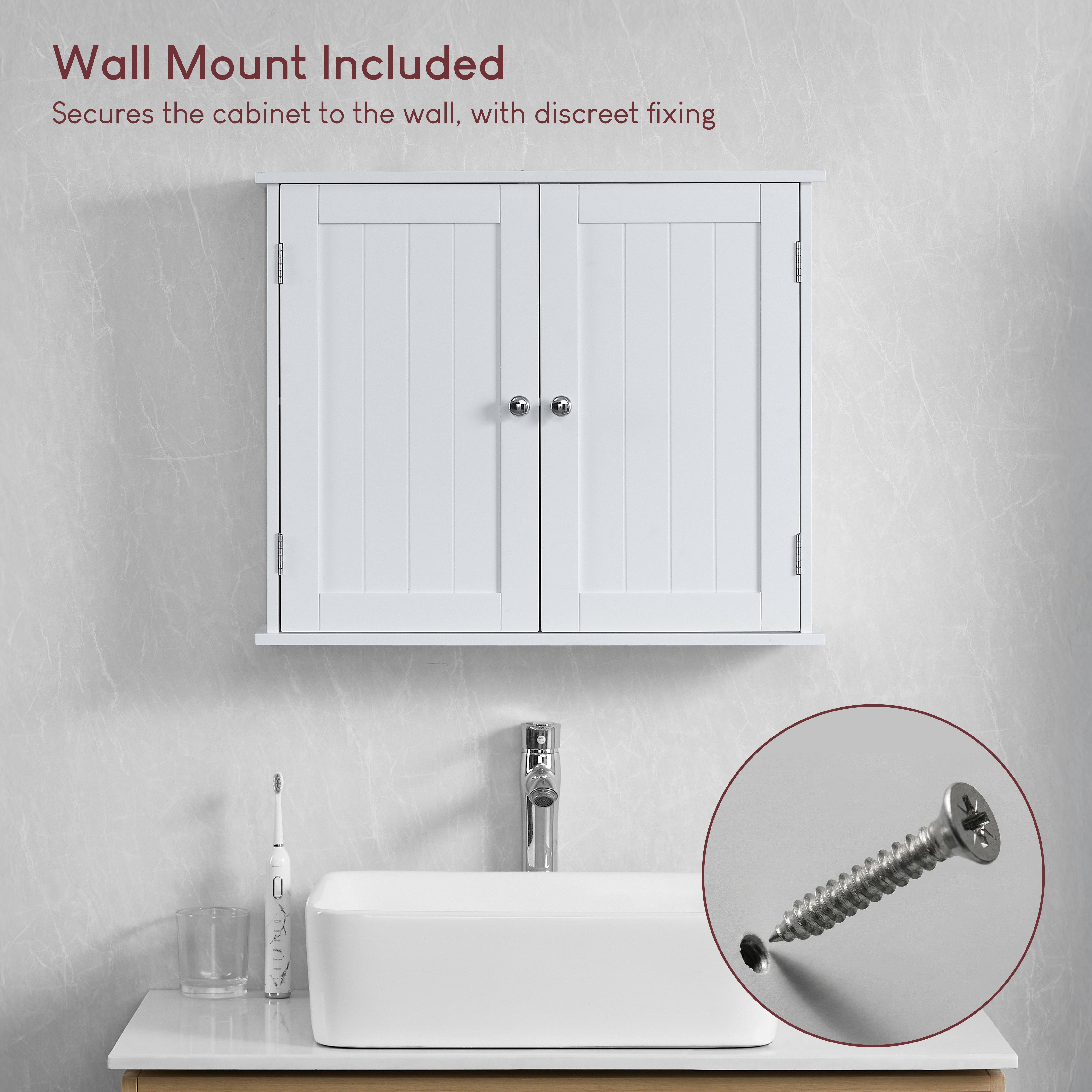 Wall Mount Included

Secures the cabinet to the wall, with discreet fixing