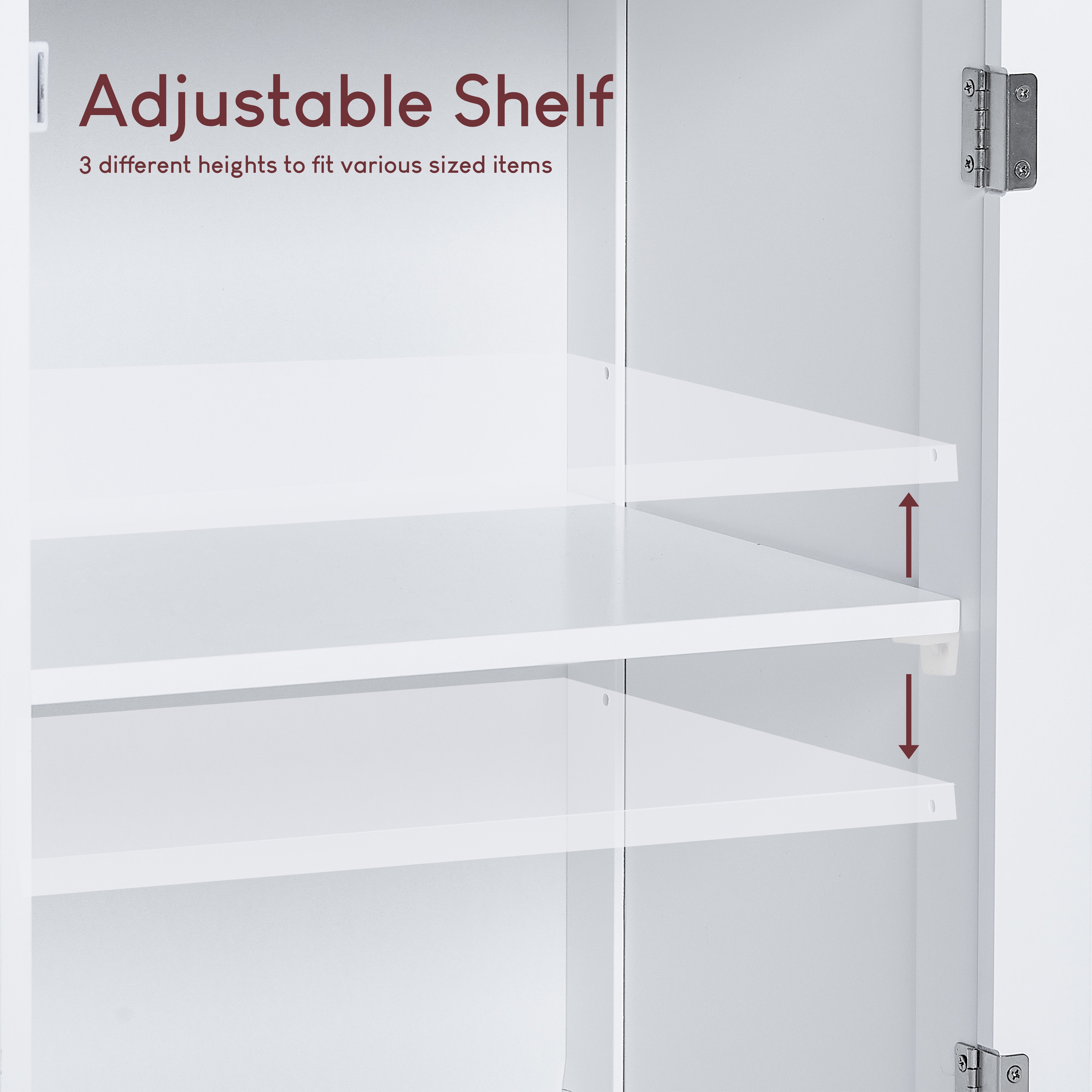 Adjustable Shelf

3 different heights to fit various sized items