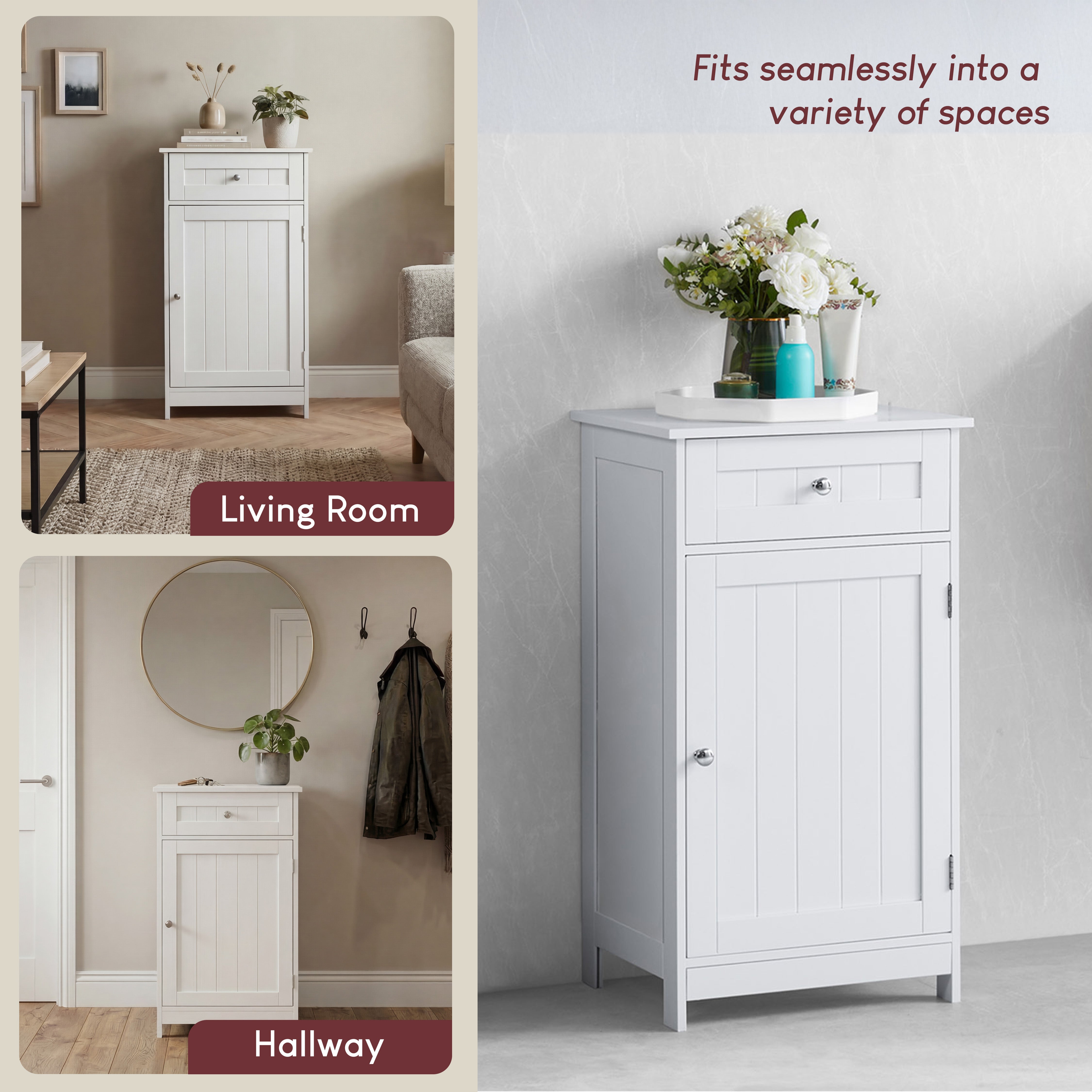 Fits seamlessly into a variety of spaces

Living Room

Hallway