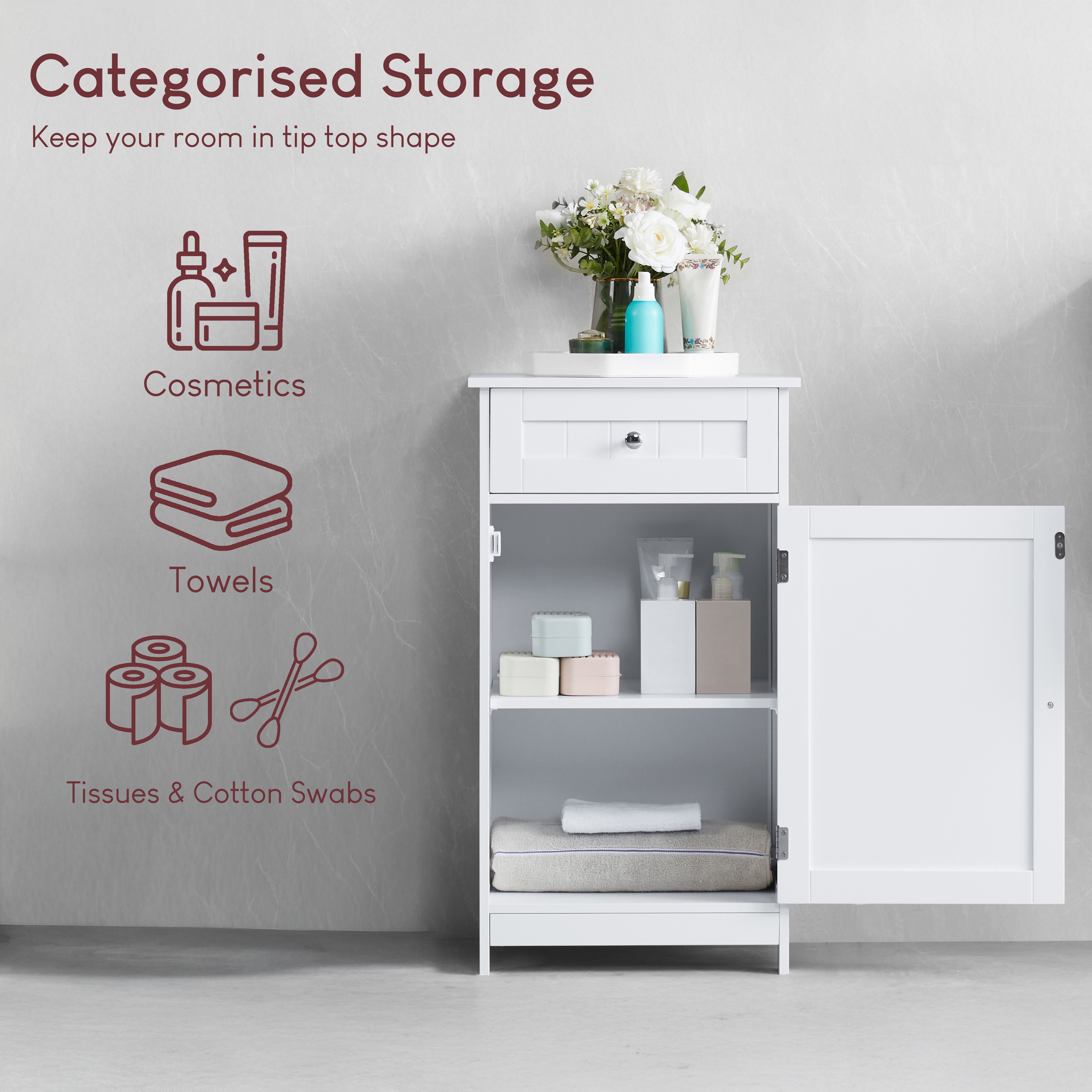 Categorised Storage
Keep your room in tip top shape

Cosmetics

Towels

Tissues & Cotton Swabs