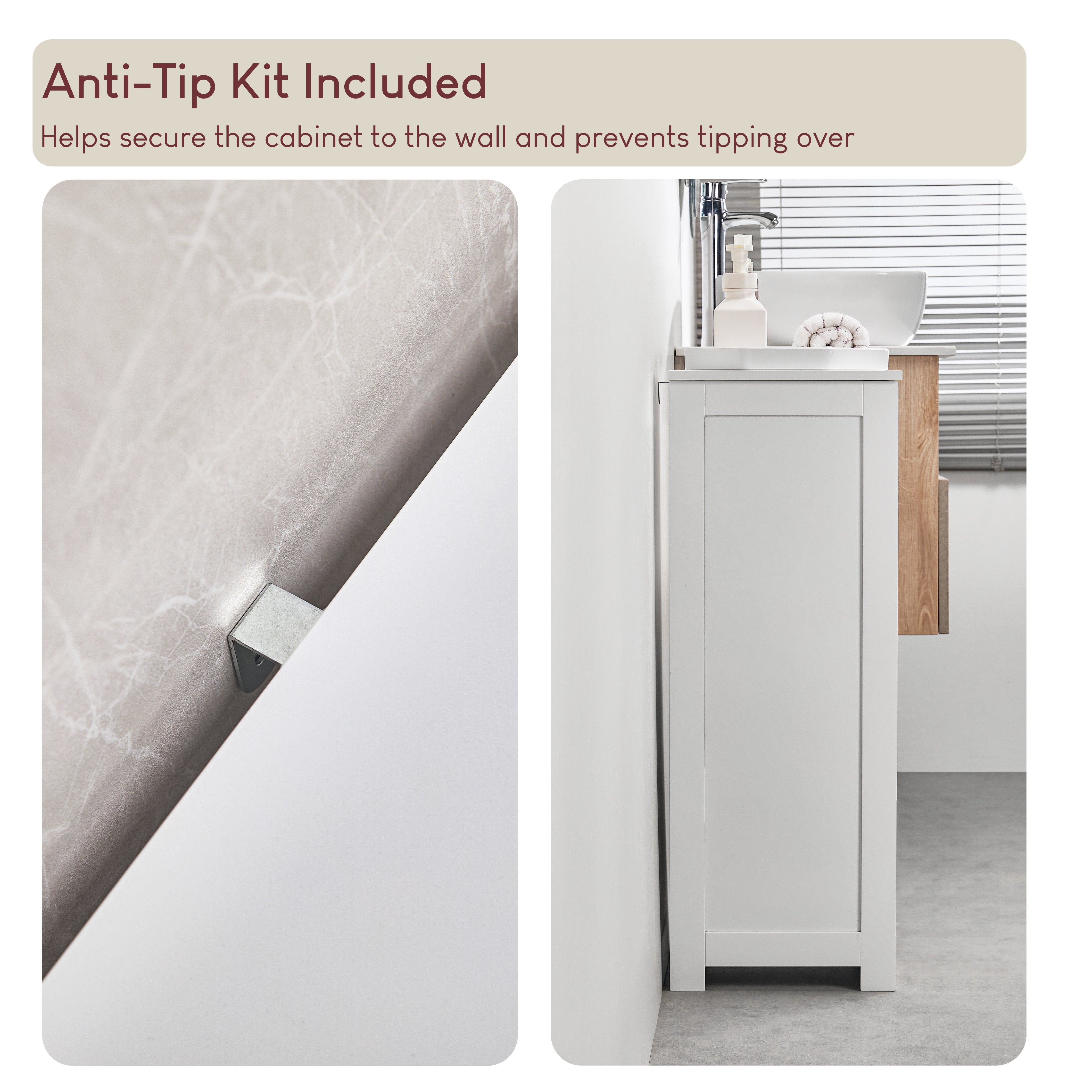 Anti-Tip Kit Included

Helps secure the cabinet to the wall and prevents tipping over