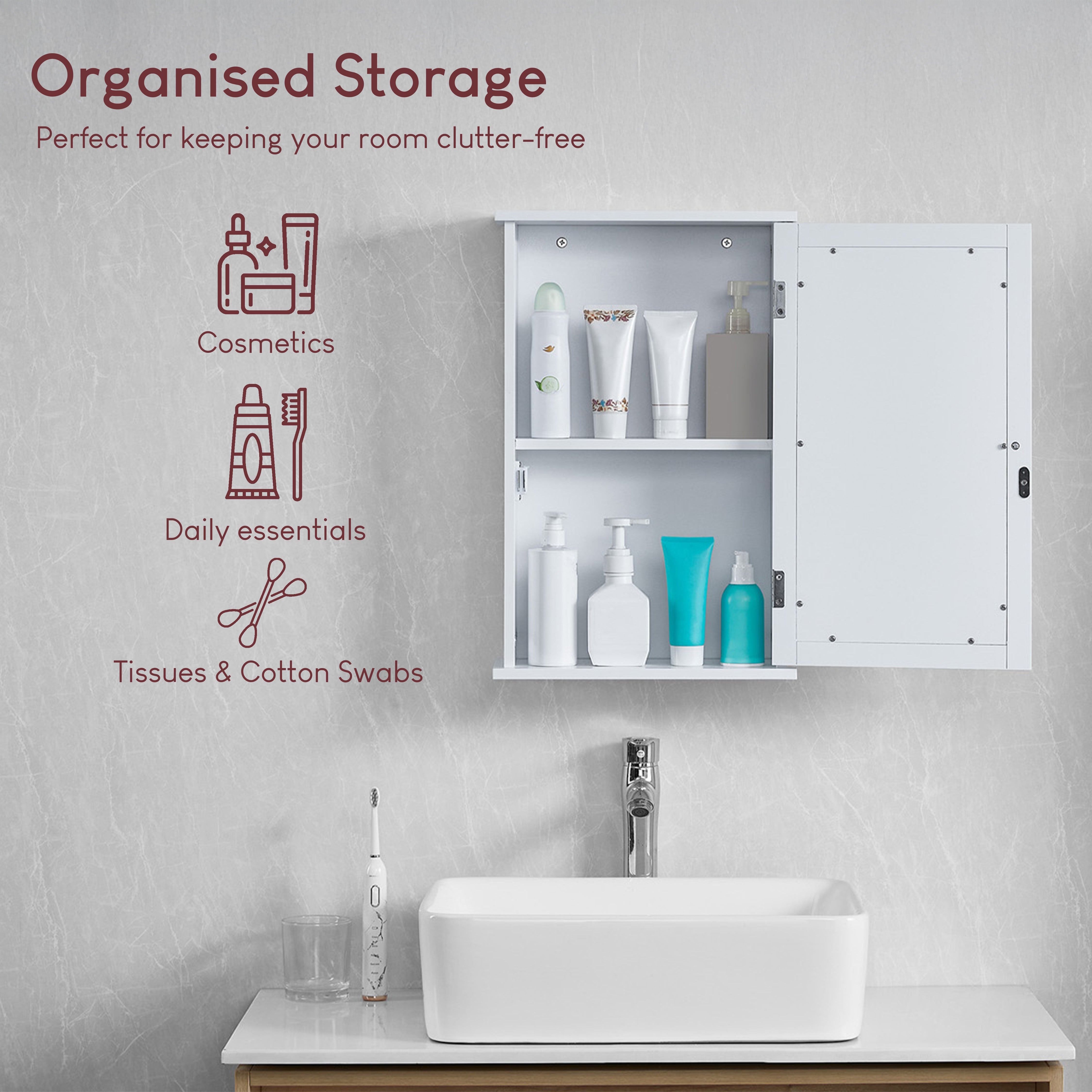 Organised Storage

Perfect for keeping your room clutter-free

Cosmetics

Daily essentials

Tissues & Cotton Swabs