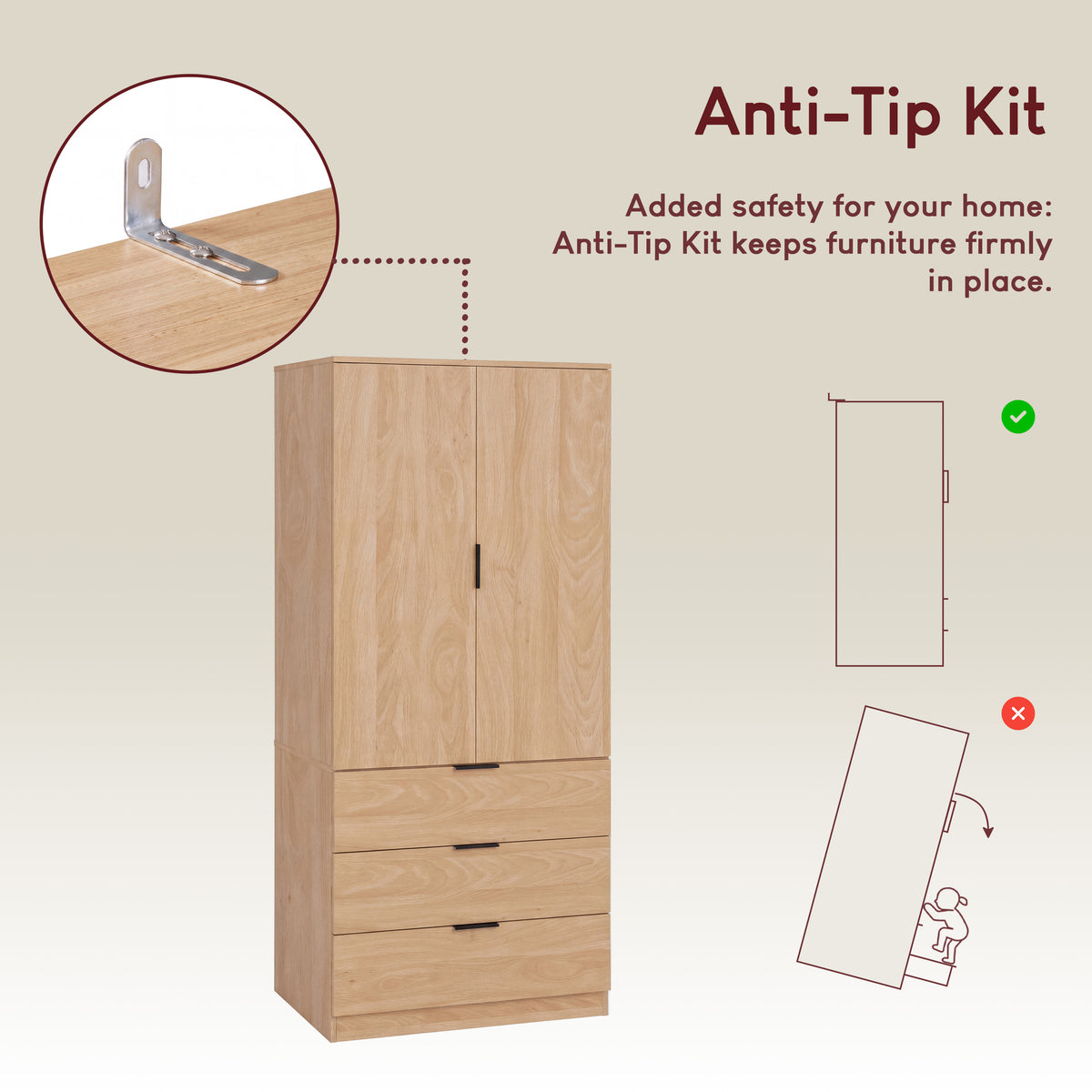 Anti-Tip Kit

Added safety for your home: Anti-Tip Kit keeps furniture firmly in place.