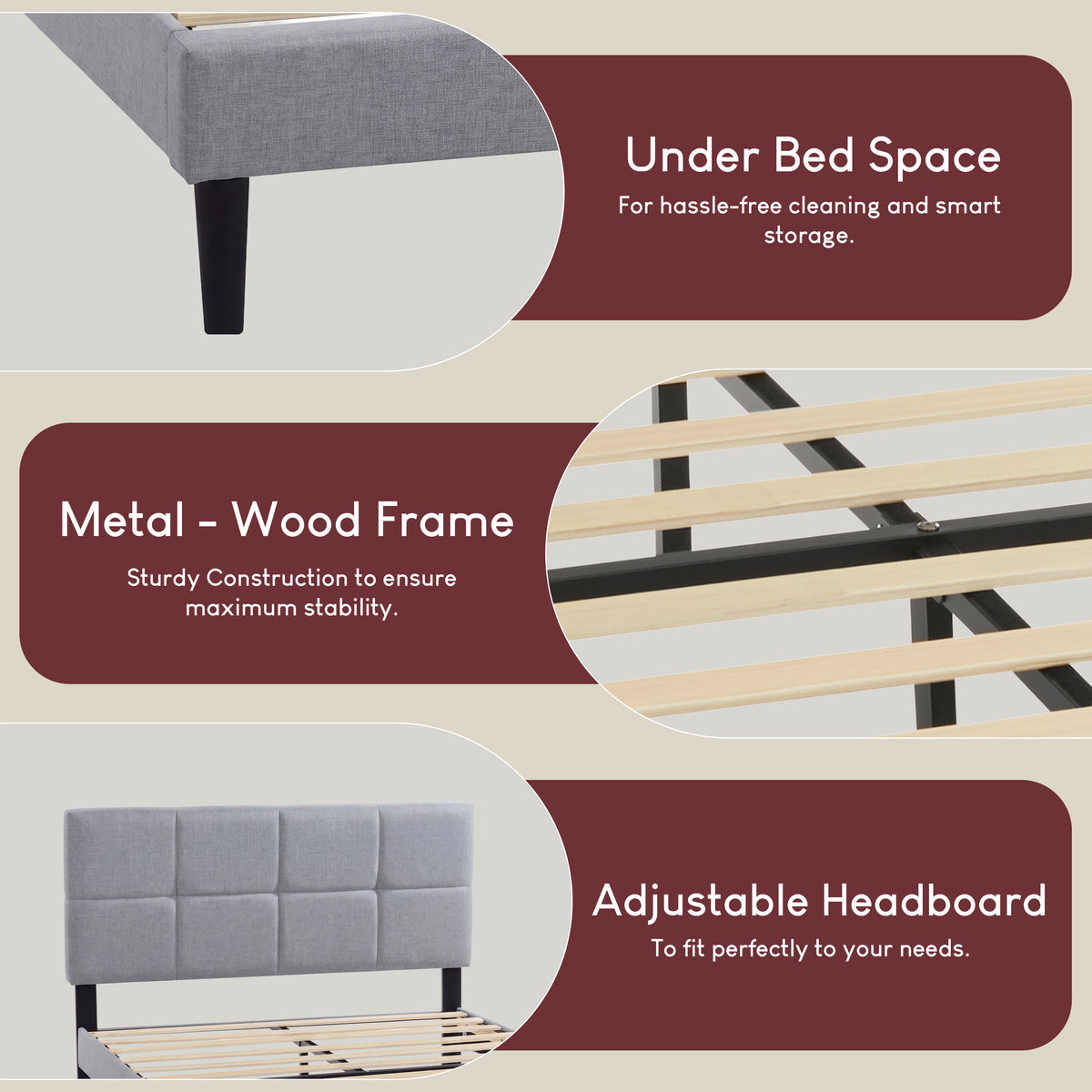 Under Bed Space

For hassle-free cleaning and smart storage.

Metal - Wood Frame

Sturdy Construction to ensure maximum stability.

Adjustable Headboard

To fit perfectly to your needs.