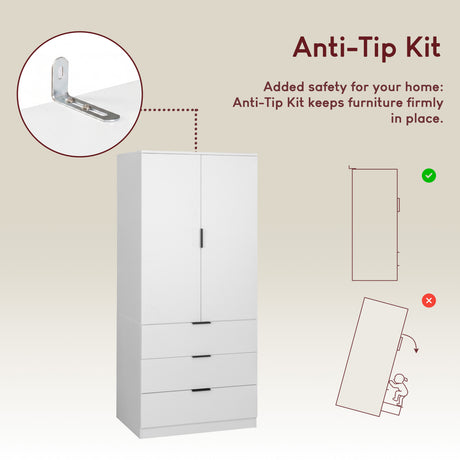 Anti-Tip Kit

Added safety for your home: Anti-Tip Kit keeps furniture firmly in place.