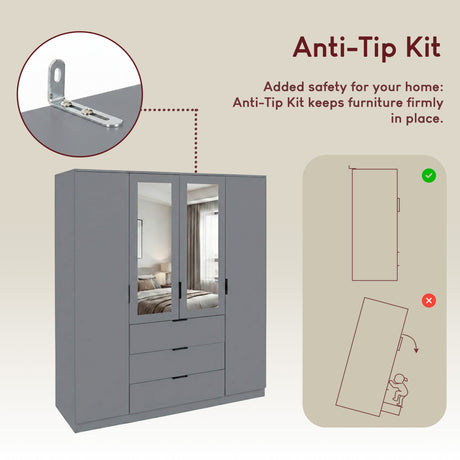 Anti-Tip Kit

Added safety for your home: Anti-Tip Kit keeps furniture firmly in place.