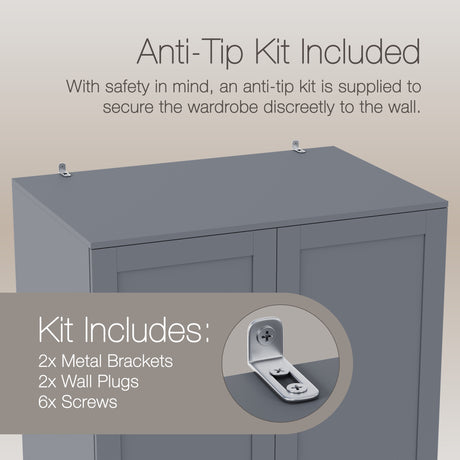 Anti-Tip Kit Included

With safety in mind, an anti-tip kit is supplied to secure the wardrobe discreetly to the wall.

Kit Includes:
2x Metal Brackets
2x Wall Plugs
6x Screws