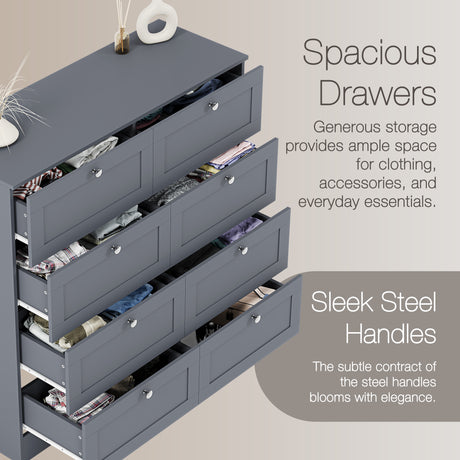 Spacious Drawers

Generous storage provides ample space for clothing, accessories, and everyday essentials.

Sleek Steel Handles

The subtle contract of the steel handles blooms with elegance.