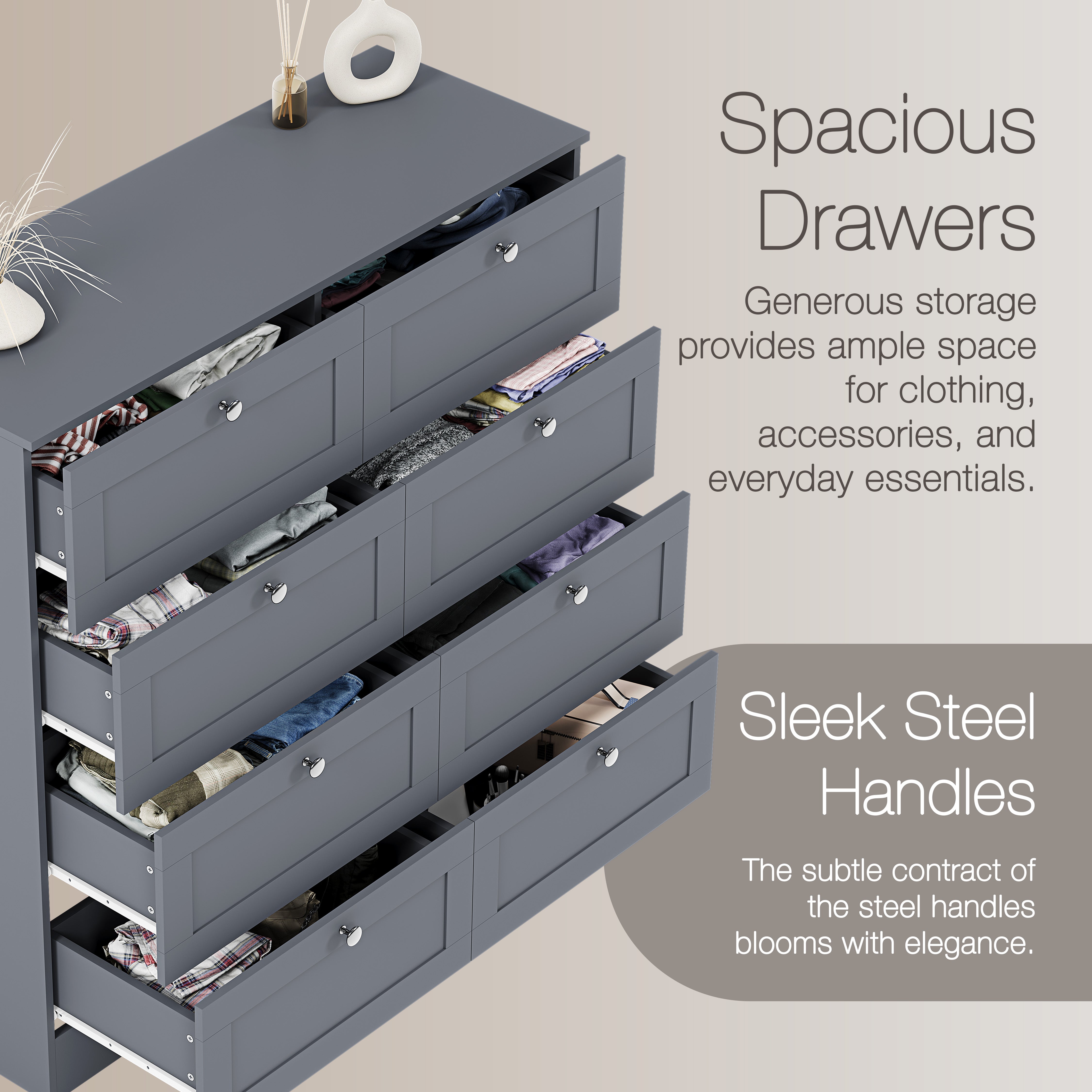 Spacious Drawers

Generous storage provides ample space for clothing, accessories, and everyday essentials.

Sleek Steel Handles

The subtle contract of the steel handles blooms with elegance.