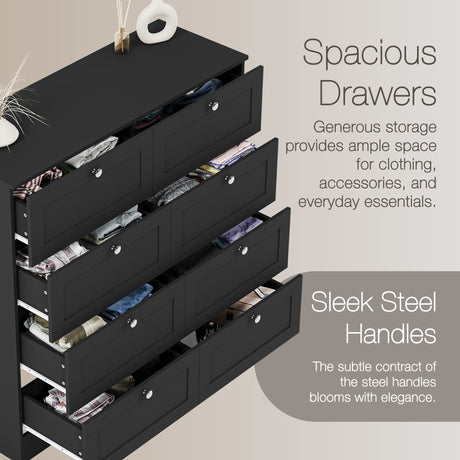 Spacious Drawers

Generous storage provides ample space for clothing, accessories, and everyday essentials.

Sleek Steel Handles

The subtle contract of the steel handles blooms with elegance.