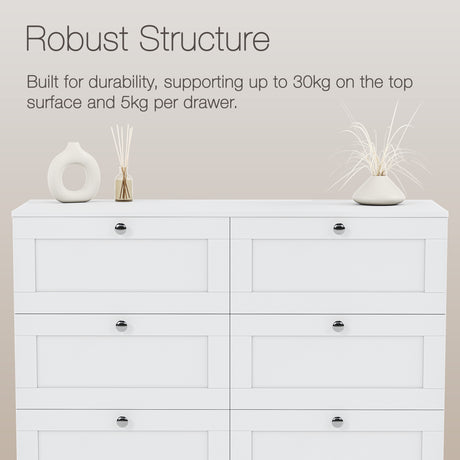 Robust Structure

Built for durability, supporting up to 30kg on the top surface and 5kg per drawer.