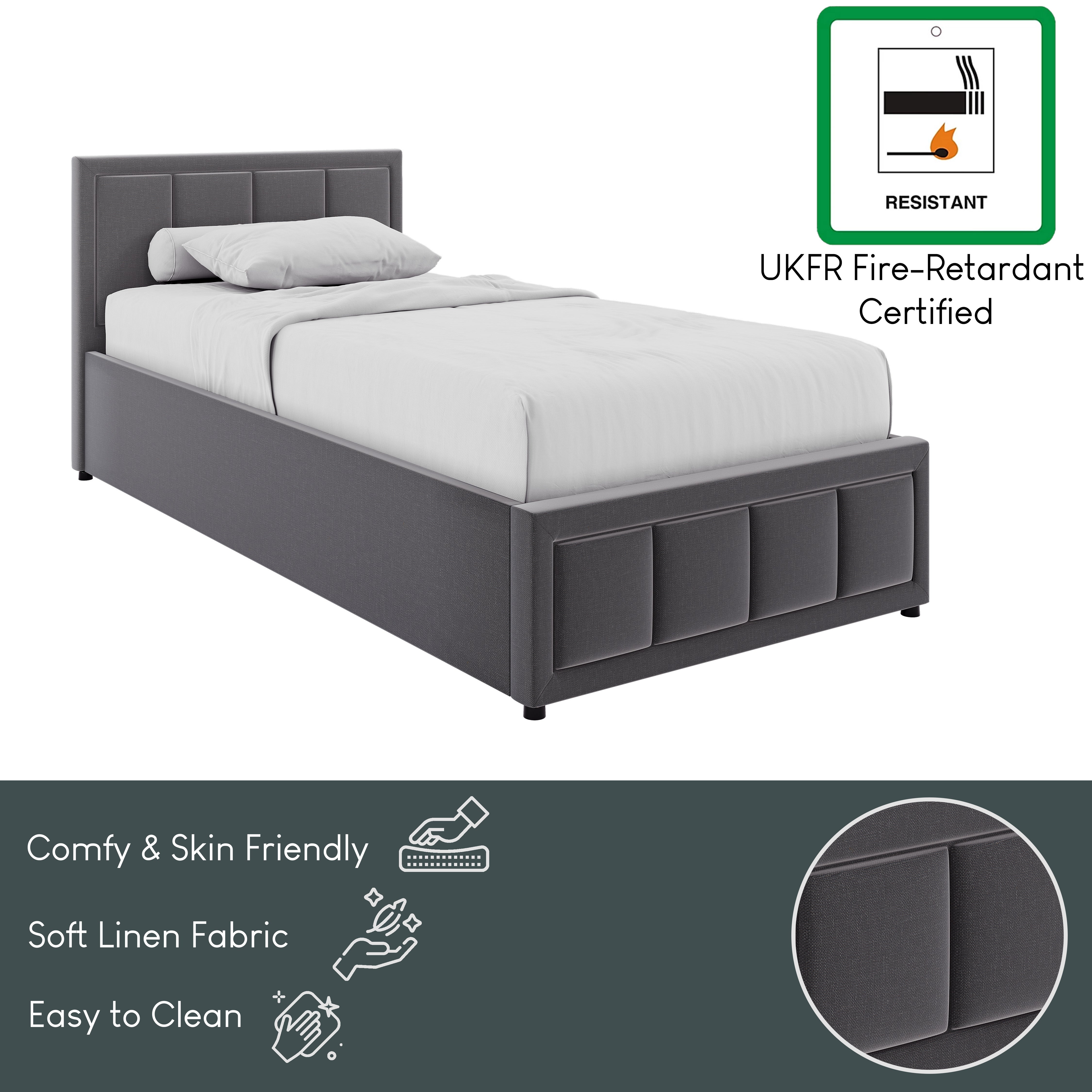 RESISTANT

UKFR Fire-Retardant Certified

Comfy & Skin Friendly

Soft Linen Fabric

Easy to Clean