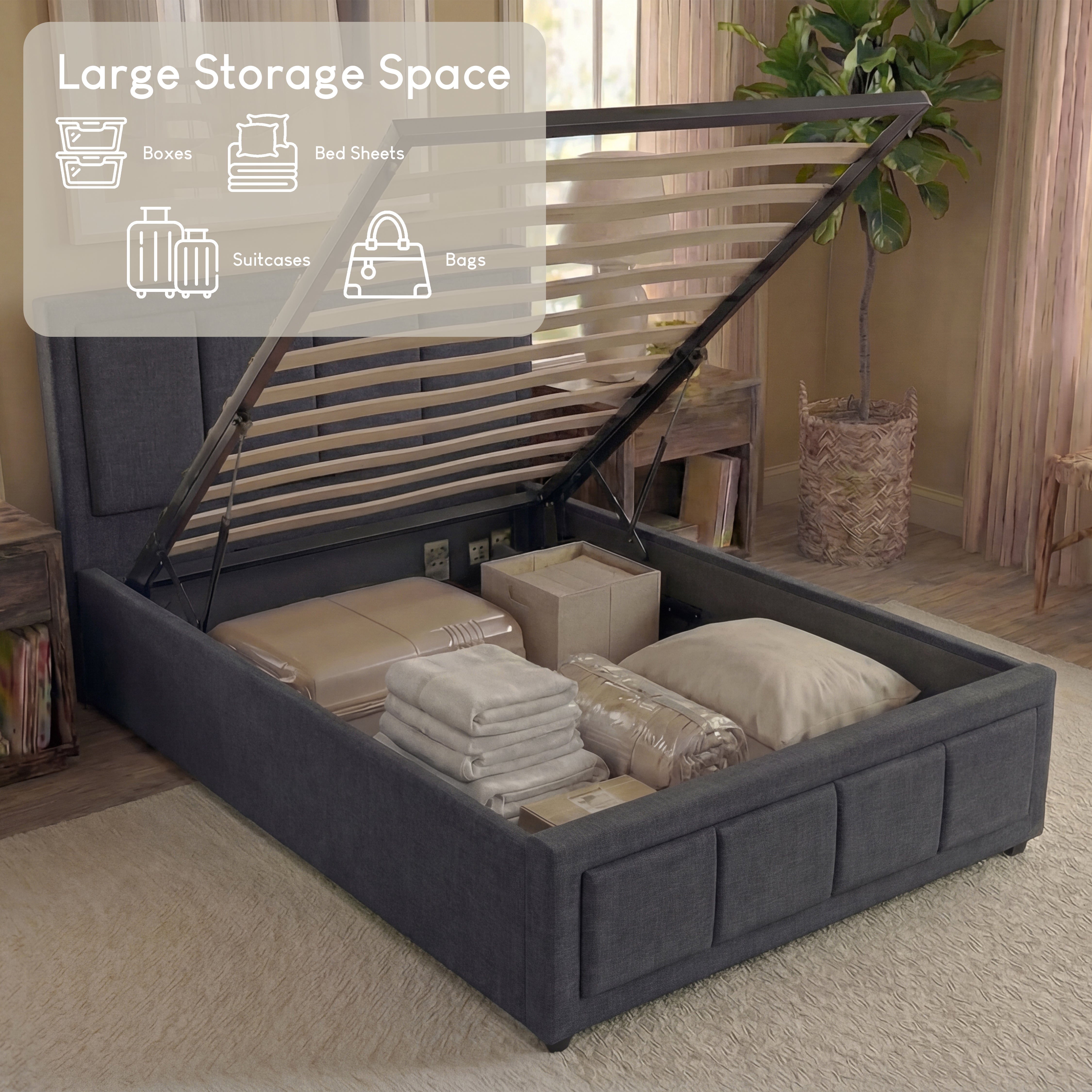 Large Storage Space

Boxes

Bed Sheets

Suitcases

Bags