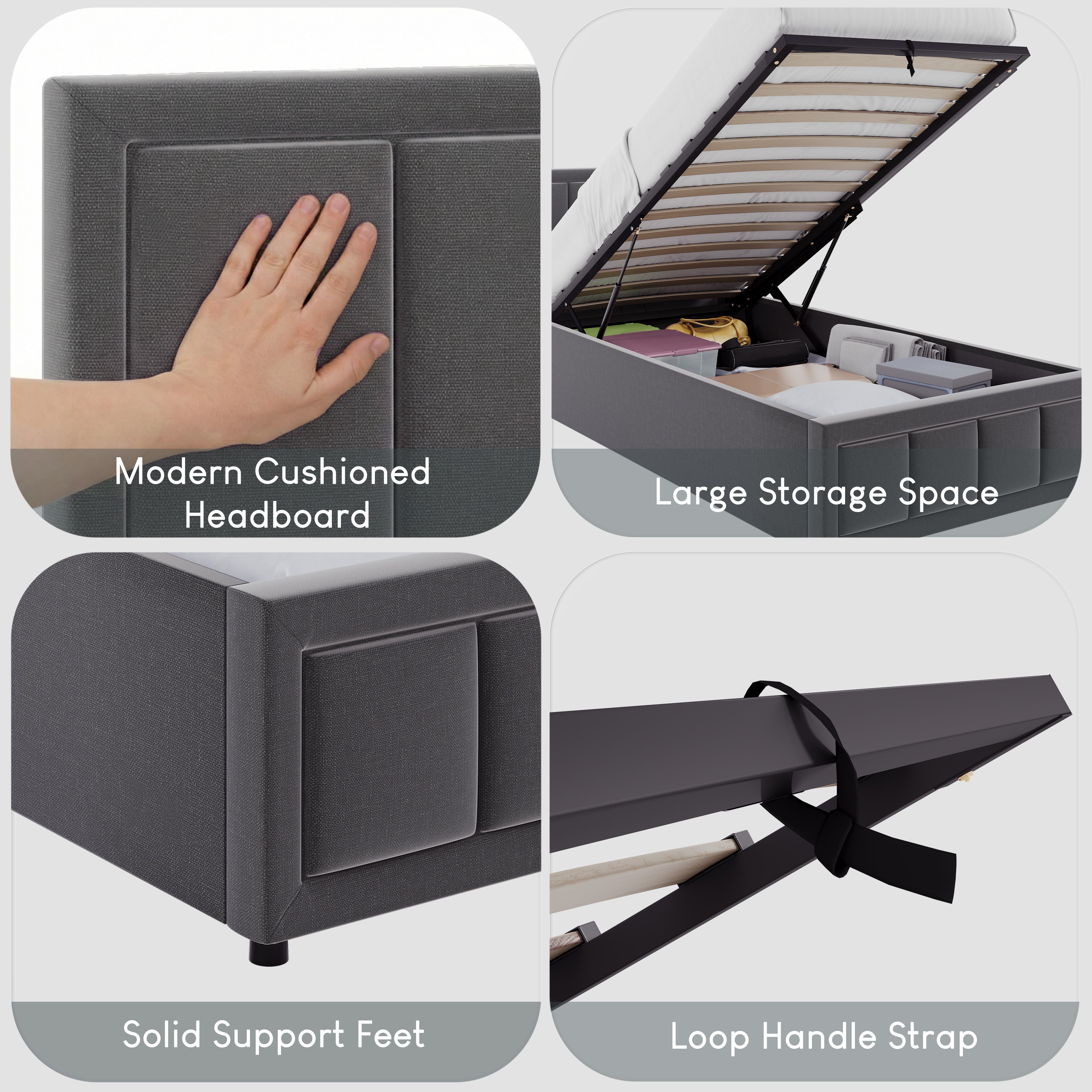 Modern Cushioned Headboard

Large Storage Space

Solid Support Feet

Loop Handle Strap