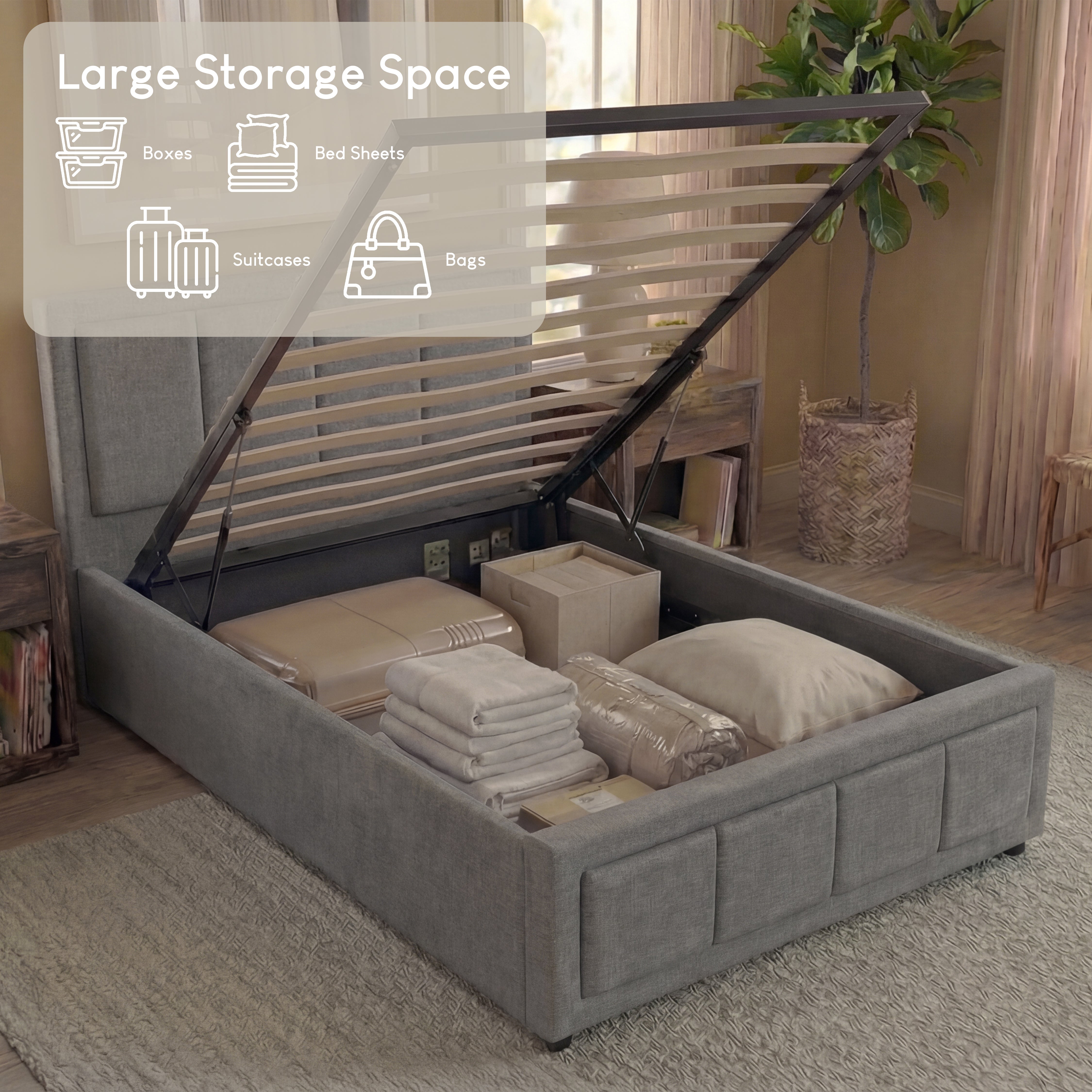 Large Storage Space

Boxes

Bed Sheets

Suitcases

Bags