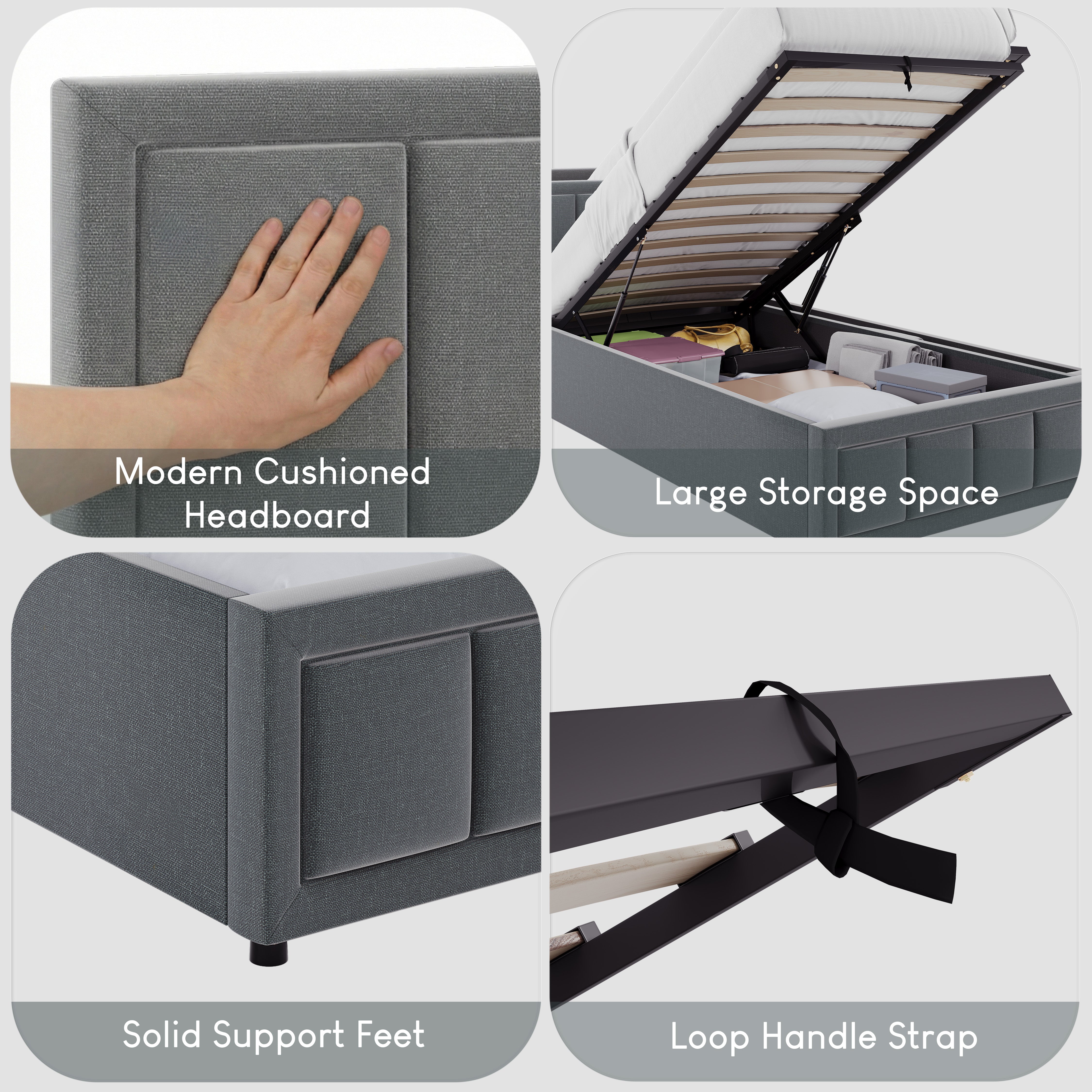 Modern Cushioned Headboard

Large Storage Space

Solid Support Feet

Loop Handle Strap